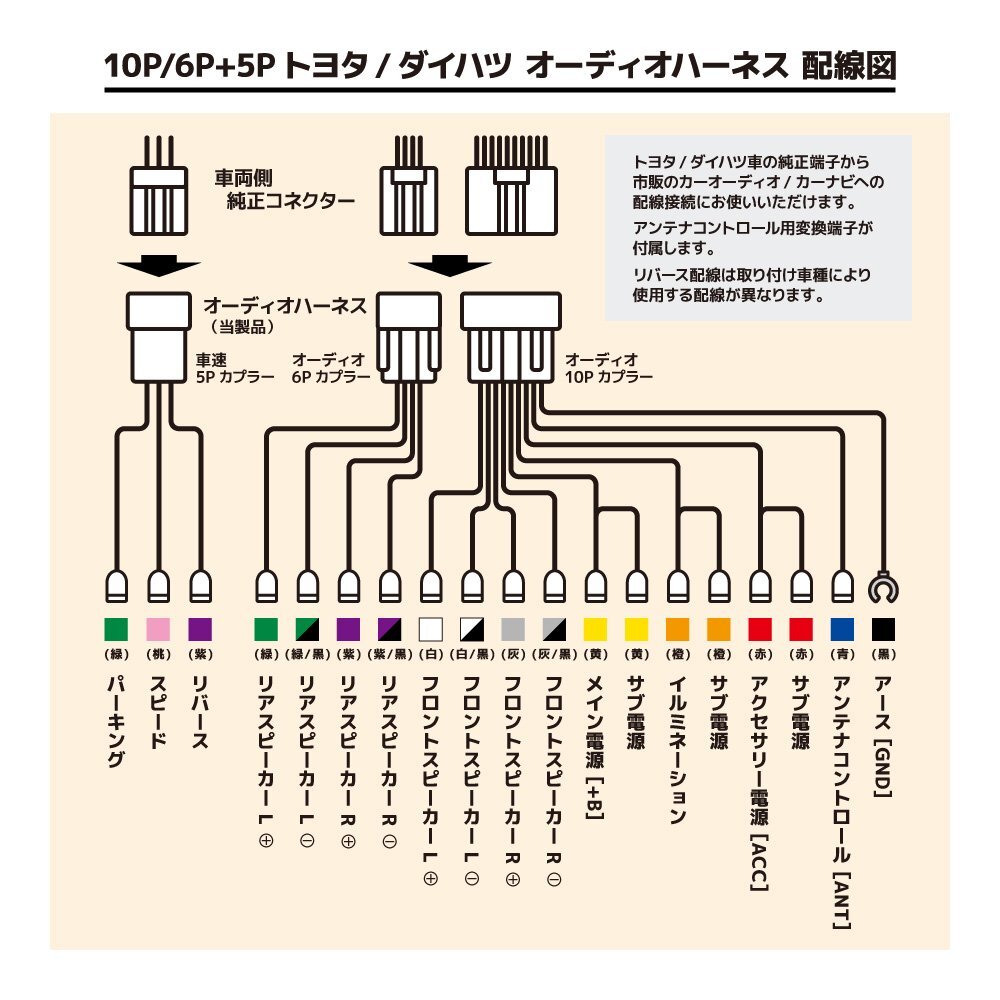 10P/6P+5P トヨタ / ダイハツ オーディオハーネス 配線図

車両側
純正コネクター

トヨタ / ダイハツ車の純正端子から市販のカーオーディオ / カーナビへの配線接続にお使いいただけます。

アンテナコントロール用変換端子が付属します。

リバース配線は取り付け車種により使用する配線が異なります。

オーディオハーネス
（当製品）

車速
5P カプラー

オーディオ
6P カプラー

オーディオ
10P カプラー

(緑) パーキング
(桃) スピード
(紫) リバース
(緑) リアスピーカー L ⊕
(緑/黒) リアスピーカー L ⊖
(紫) リアスピーカー R ⊕
(紫/黒) リアスピーカー R ⊖
(白) フロントスピーカー L ⊕
(白/黒) フロントスピーカー L ⊖
(灰) フロントスピーカー R ⊕
(灰/黒) フロントスピーカー R ⊖
(黄) メイン電源 [+B]
(黄) サブ電源
(橙) イルミネーション
(橙) サブ電源
(赤) アクセサリー電源 [ACC]
(赤) サブ電源
(青) アンテナコントロール [ANT]
(黒) アース [GND]