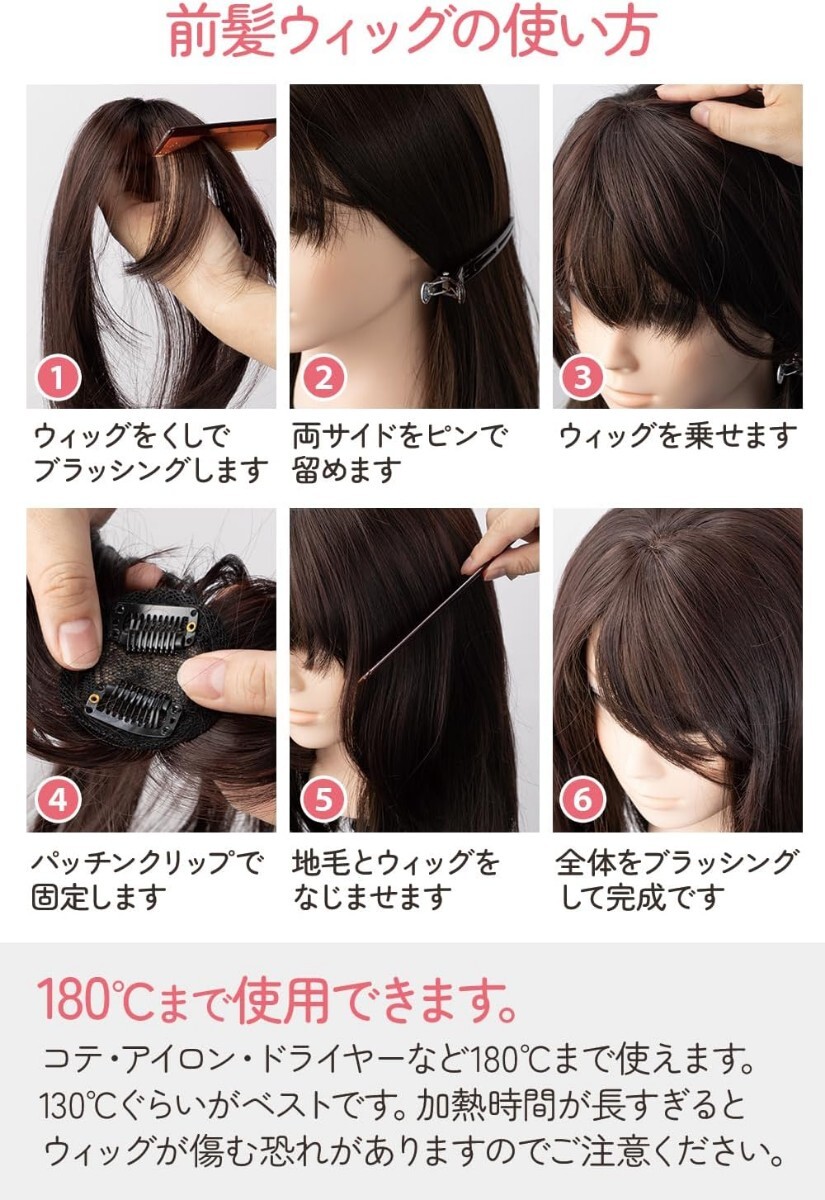 前髪ウィッグの使い方

1
ウィッグをくしでブラッシングします

2
両サイドをピンで留めます

3
ウィッグを乗せます

4
パッチンクリップで固定します

5
地毛とウィッグをなじませます

6
全体をブラッシングして完成です

180℃まで使用できます。
コテ・アイロン・ドライヤーなど180℃まで使えます。130℃ぐらいがベストです。加熱時間が長すぎるとウィッグが傷む恐れがありますのでご注意ください。