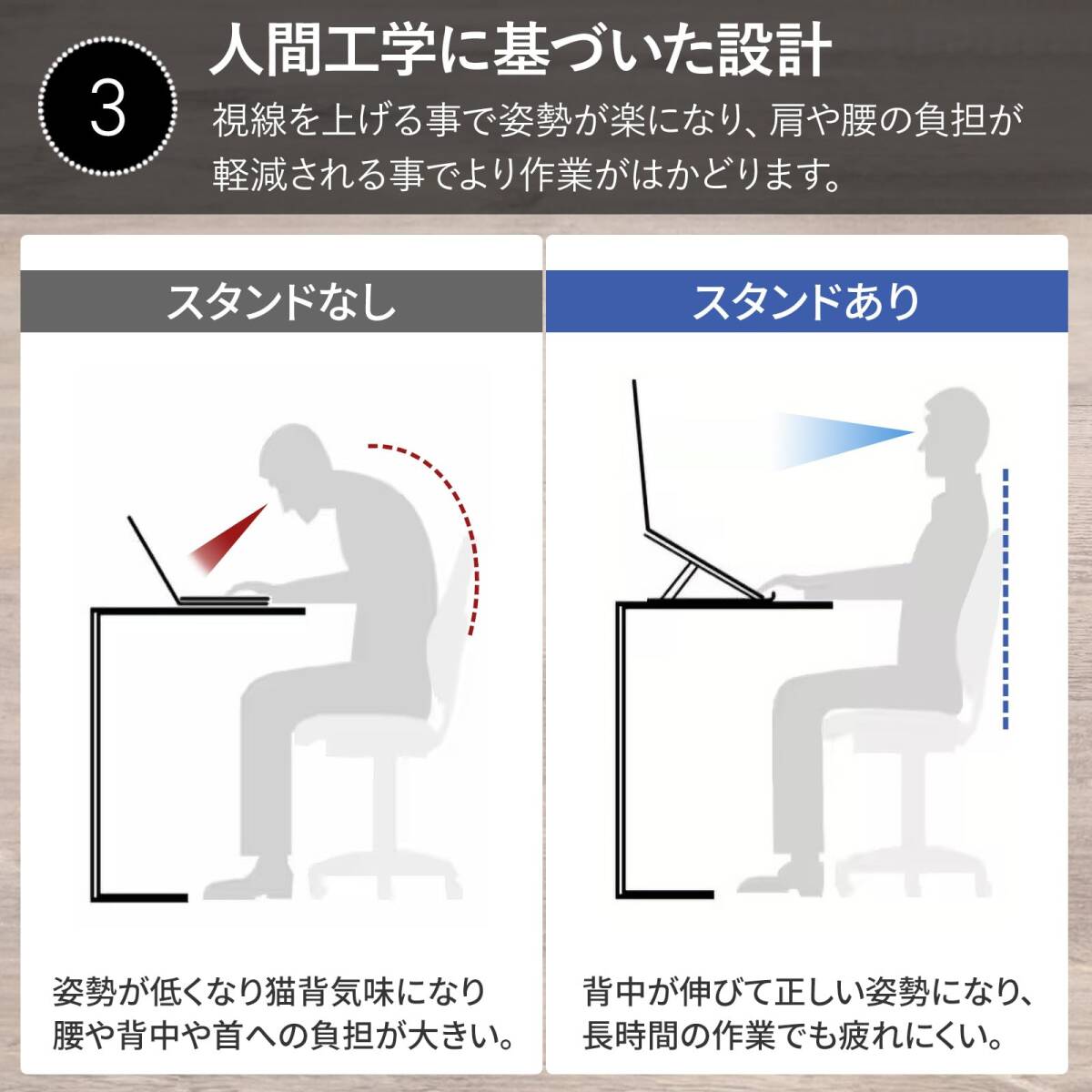 3

人間工学に基づいた設計

視線を上げる事で姿勢が楽になり、肩や腰の負担が軽減される事でより作業がはかどります。

スタンドなし

姿勢が低くなり猫背気味になり腰や背中や首への負担が大きい。

スタンドあり

背中が伸びて正しい姿勢になり、長時間の作業でも疲れにくい。