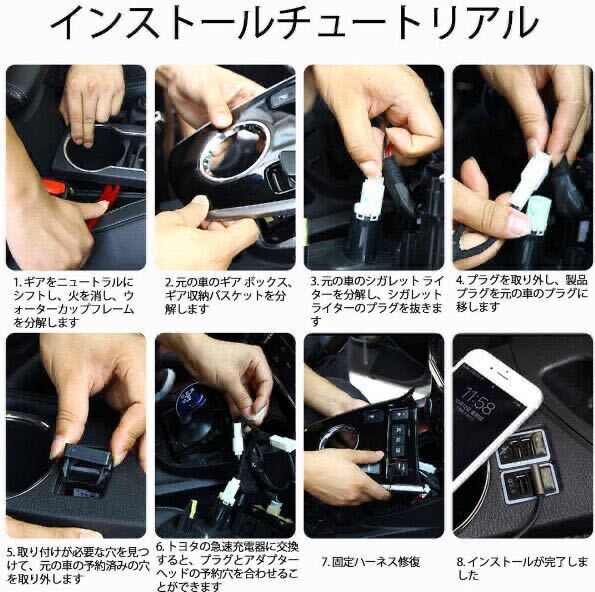 インストールチュートリアル

1. ギアをニュートラルにシフトし、火を消し、ウォーターカップフレームを分解します

2. 元の車のギア ボックス、ギア収納バスケットを分解します

3. 元の車のシガレット ライターを分解し、シガレットライターのプラグを抜きます

4. プラグを取り外し、製品プラグを元の車のプラグに移します

11:58

5. 取り付けが必要な穴を見つけて、元の車の予約済みの穴を取り外します

6. トヨタの急速充電器に交換すると、プラグとアダプターヘッドの予約穴を合わせることができます

7. 固定ハーネス修復

8. インストールが完了しました