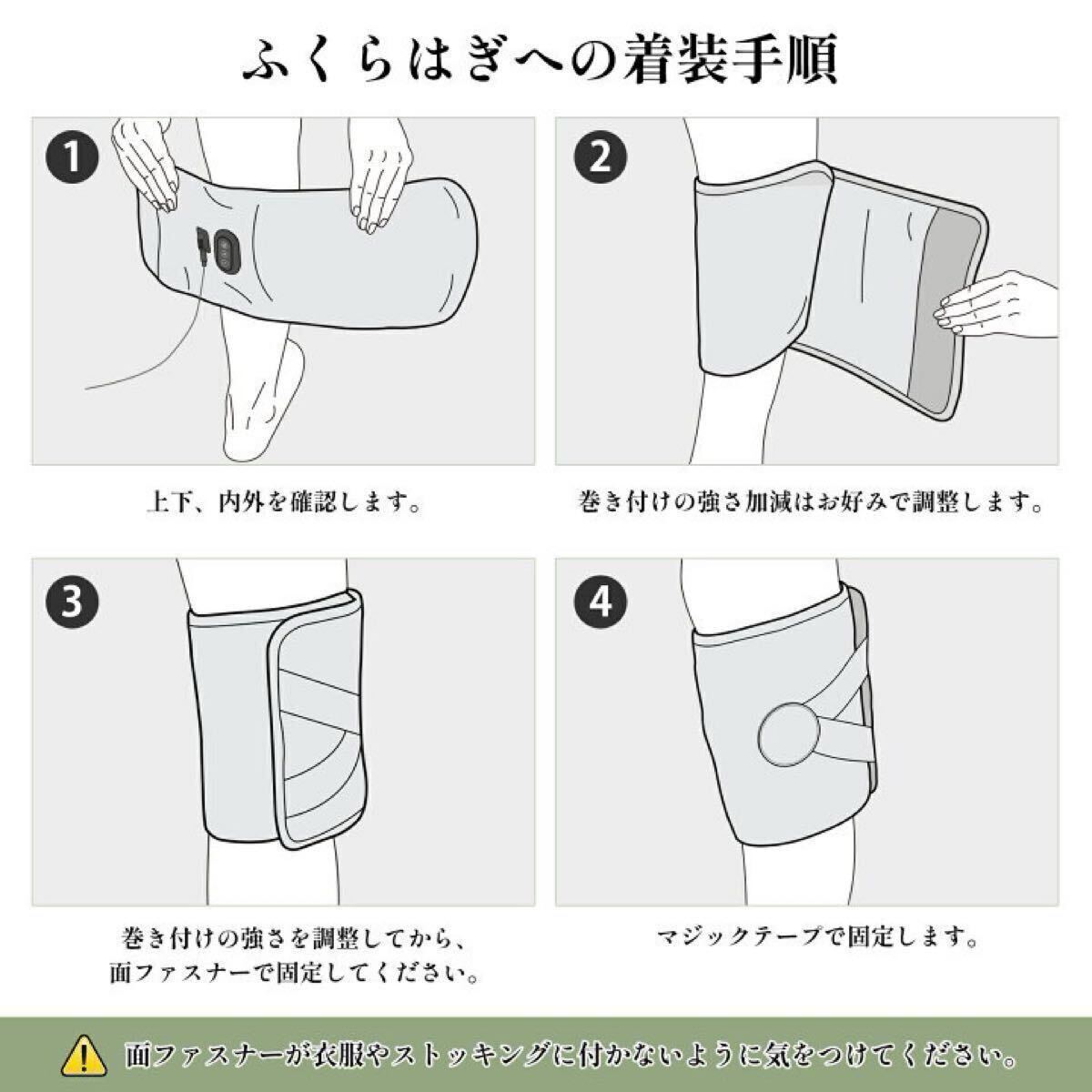 ふくらはぎへの着装手順

1

上下、内外を確認します。

2

巻き付けの強さ加減はお好みで調整します。

3

巻き付けの強さを調整してから、面ファスナーで固定してください。

4

マジックテープで固定します。

面ファスナーが衣服やストッキングに付かないように気をつけてください。