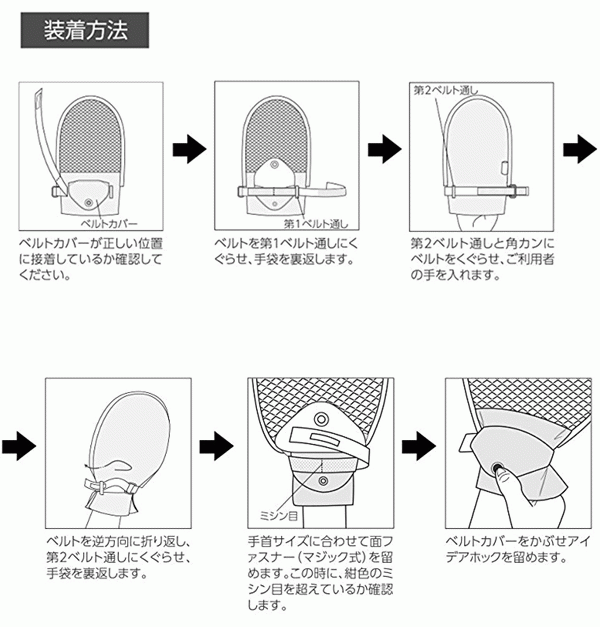 装着方法

ベルトカバー

ベルトカバーが正しい位置に接着しているか確認してください。

第1ベルト通し

ベルトを第1ベルト通しにくぐらせ、手袋を裏返します。

第2ベルト通し

第2ベルト通しと角カンにベルトをくぐらせ、ご利用者の手を入れます。

ベルトを逆方向に折り返し、第2ベルト通しにくぐらせ、手袋を裏返します。

ミシン目

手首サイズに合わせて面ファスナー（マジック式）を留めます。この時に、紺色のミシン目を超えているか確認します。

ベルトカバーをかぶせアイデアホックを留めます。