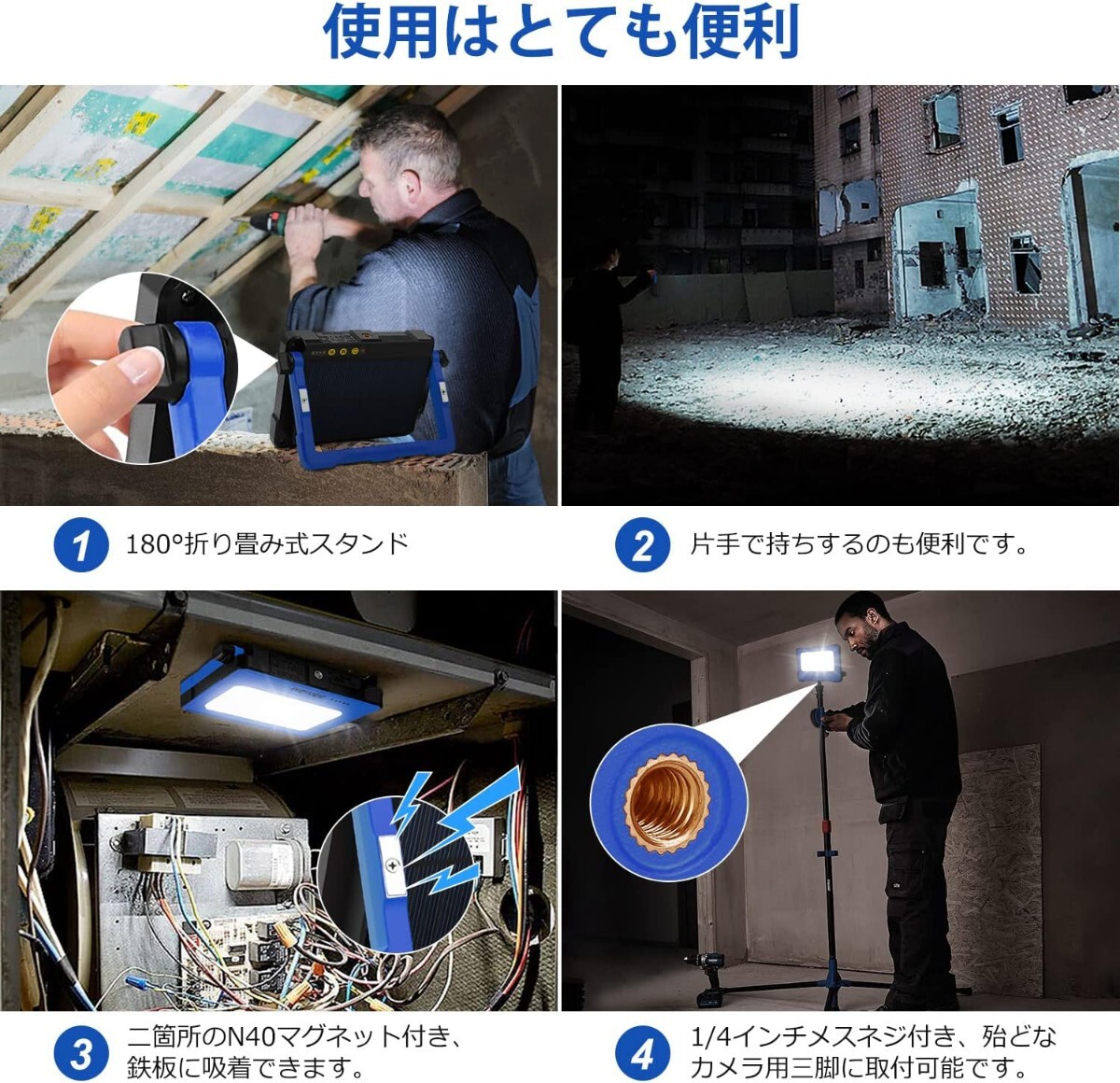 使用はとても便利

1 180°折り畳み式スタンド

2 片手で持ちするのも便利です。

3 二箇所のN40マグネット付き、鉄板に吸着できます。

4 1/4インチメスネジ付き、殆どなカメラ用三脚に取付可能です。