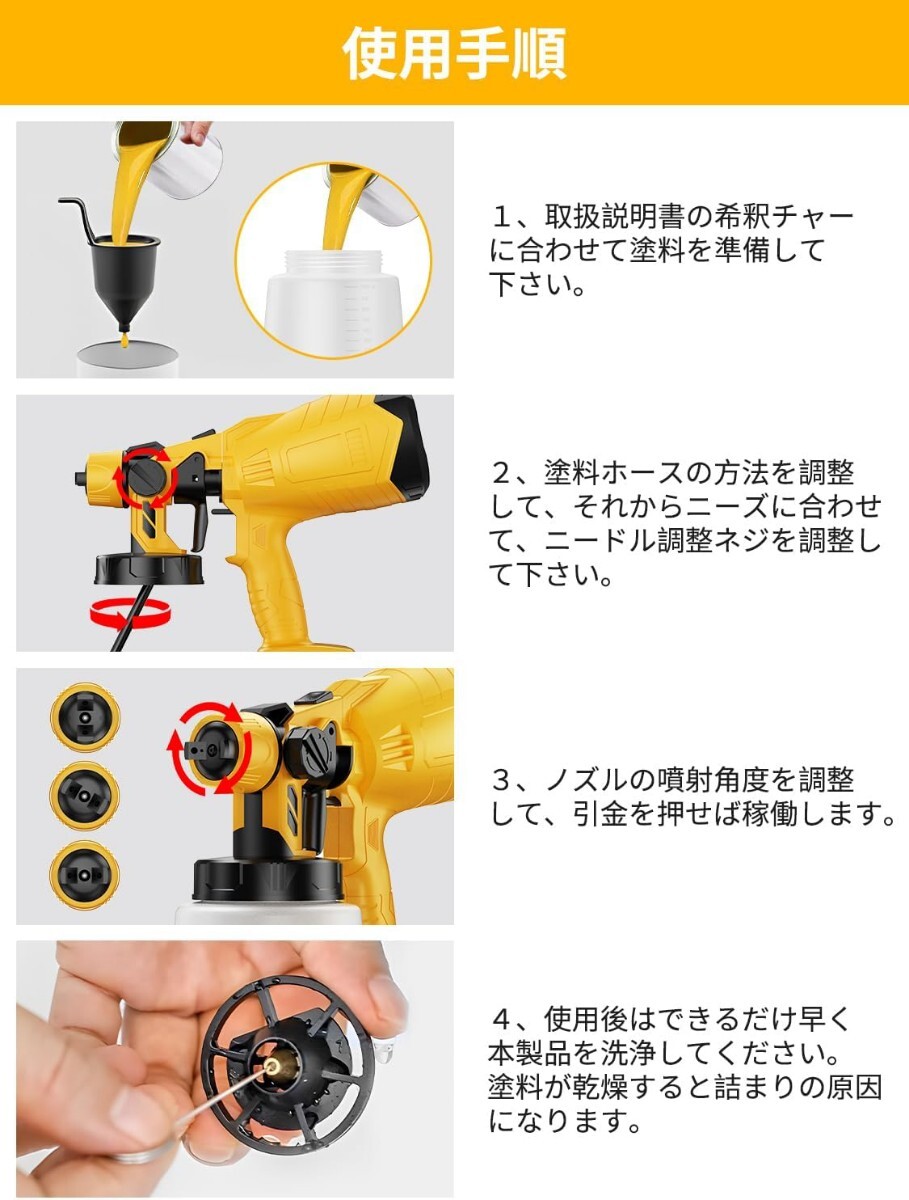 使用手順

1、取扱説明書の希釈チャーに合わせて塗料を準備して下さい。

2、塗料ホースの方法を調整して、それからニーズに合わせて、ニードル調整ネジを調整して下さい。

3、ノズルの噴射角度を調整して、引金を押せば稼働します。

4、使用後はできるだけ早く本製品を洗浄してください。塗料が乾燥すると詰まりの原因になります。