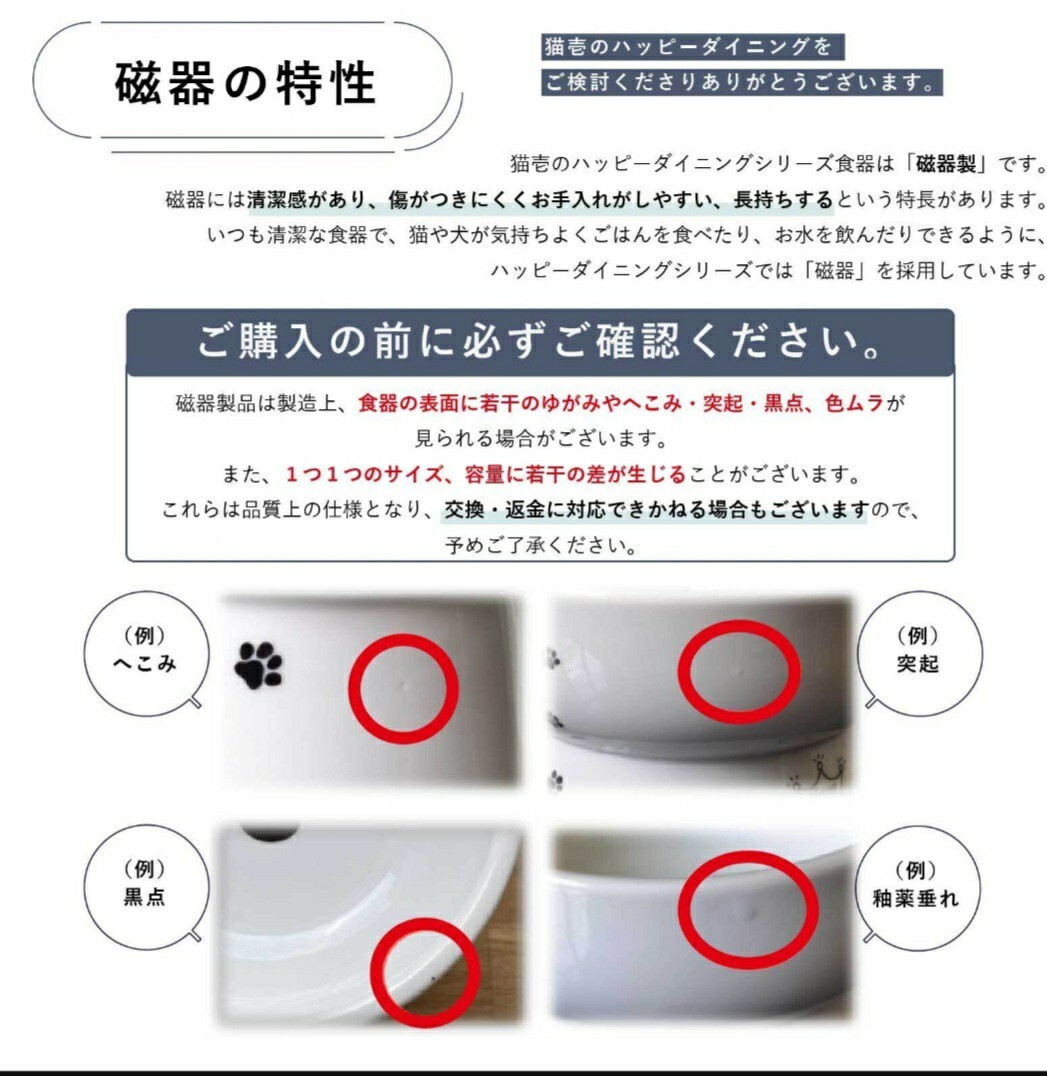 磁器の特性

猫壱のハッピーダイニングを
ご検討くださりありがとうございます。

猫壱のハッピーダイニングシリーズ食器は「磁器製」です。
磁器には清潔感があり、傷がつきにくくお手入れがしやすい、長持ちするという特長があります。
いつも清潔な食器で、猫や犬が気持ちよくごはんを食べたり、お水を飲んだりできるように、
ハッピーダイニングシリーズでは「磁器」を採用しています。

ご購入の前に必ずご確認ください。

磁器製品は製造上、食器の表面に若干のゆがみやへこみ・突起・黒点、色ムラが
見られる場合がございます。
また、1つ1つのサイズ、容量に若干の差が生じることがございます。
これらは品質上の仕様となり、交換・返金に対応できかねる場合もございますので、
予めご了承ください。

(例)
へこみ

(例)
突起

(例)
黒点

(例)
釉薬垂れ