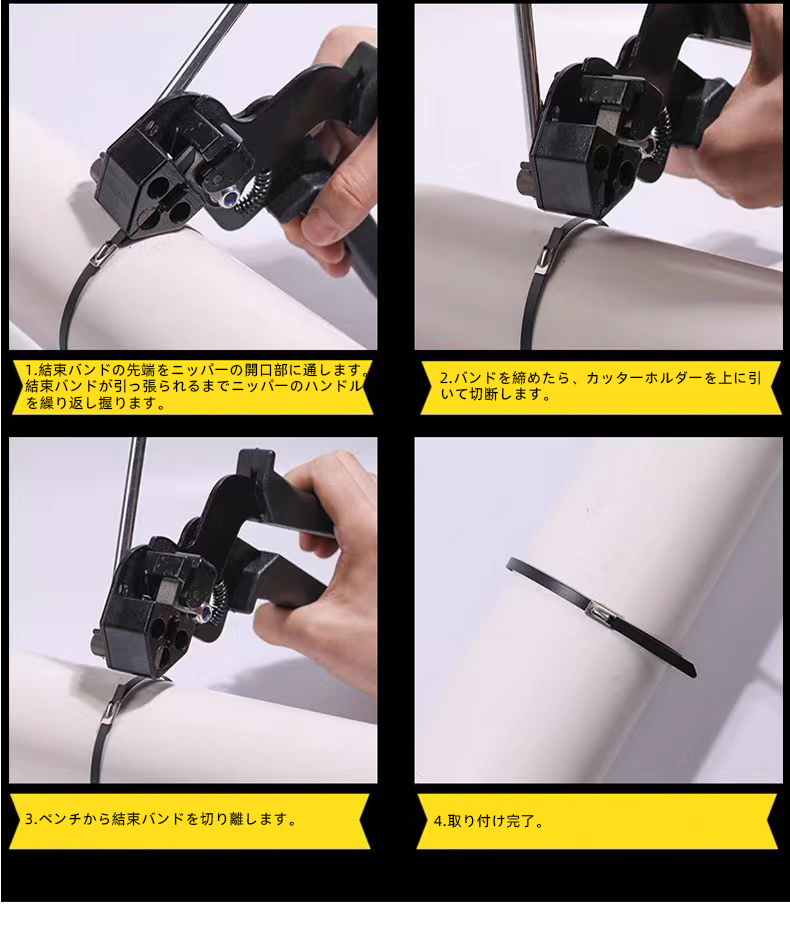 1.結束バンドの先端をニッパーの開口部に通します。結束バンドが引っ張られるまでニッパーのハンドルを繰り返し握ります。

2.バンドを締めたら、カッターホルダーを上に引いて切断します。

3.ペンチから結束バンドを切り離します。

4.取り付け完了。