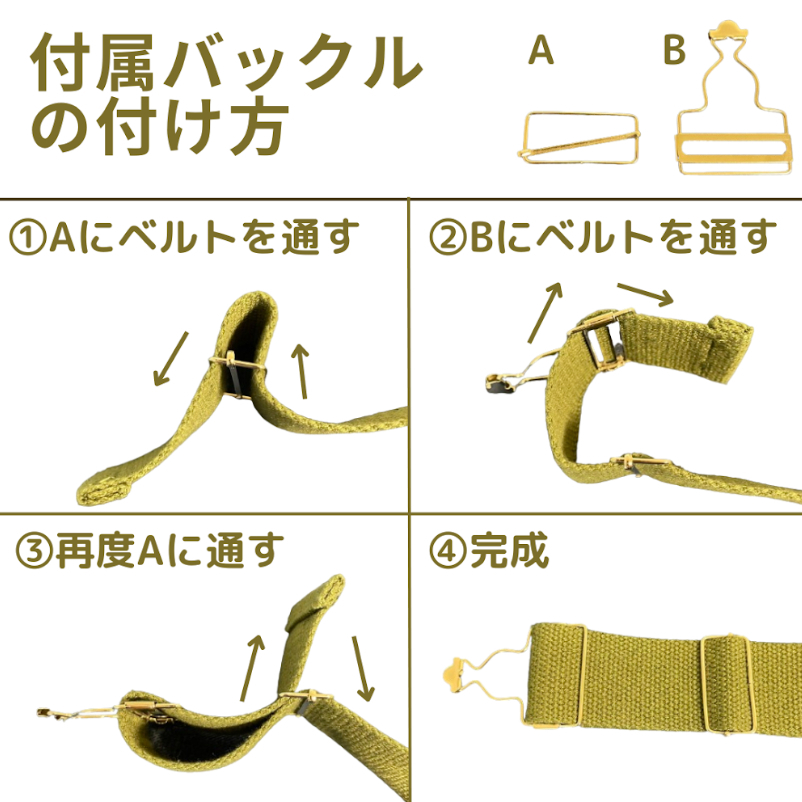 付属バックルの付け方

A

B

①Aにベルトを通す

②Bにベルトを通す

③再度Aに通す

④完成