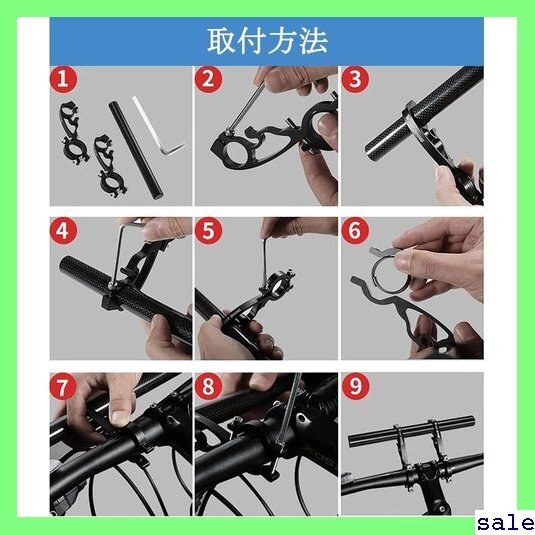 取付方法

1
2
3
4
5
6
7
8
9

sale