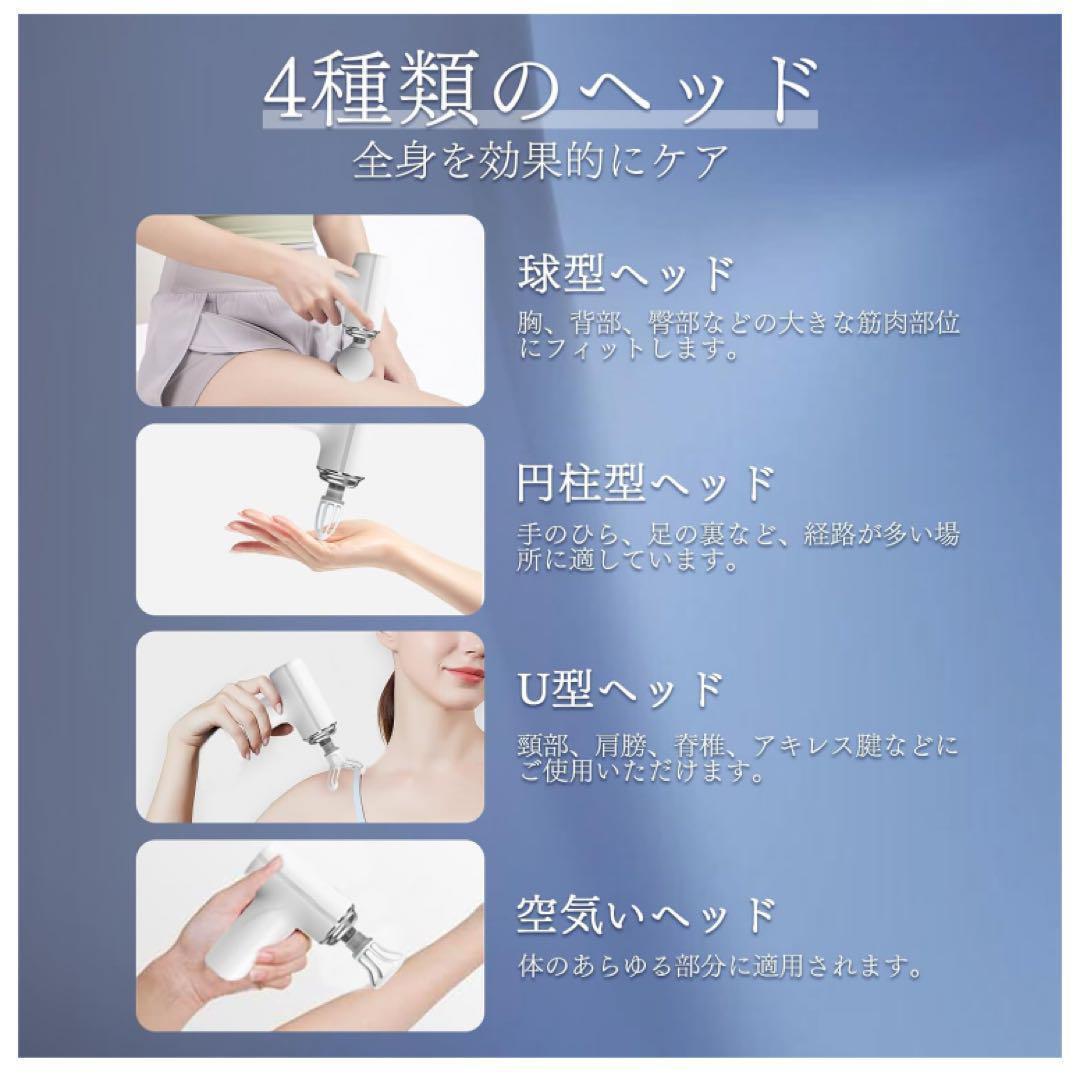 4種類のヘッド
全身を効果的にケア

球型ヘッド
胸、背部、臀部などの大きな筋肉部位にフィットします。

円柱型ヘッド
手のひら、足の裏など、経路が多い場所に適しています。

U型ヘッド
頸部、肩膀、脊椎、アキレス腱などにご使用いただけます。

空気いヘッド
体のあらゆる部分に適用されます。