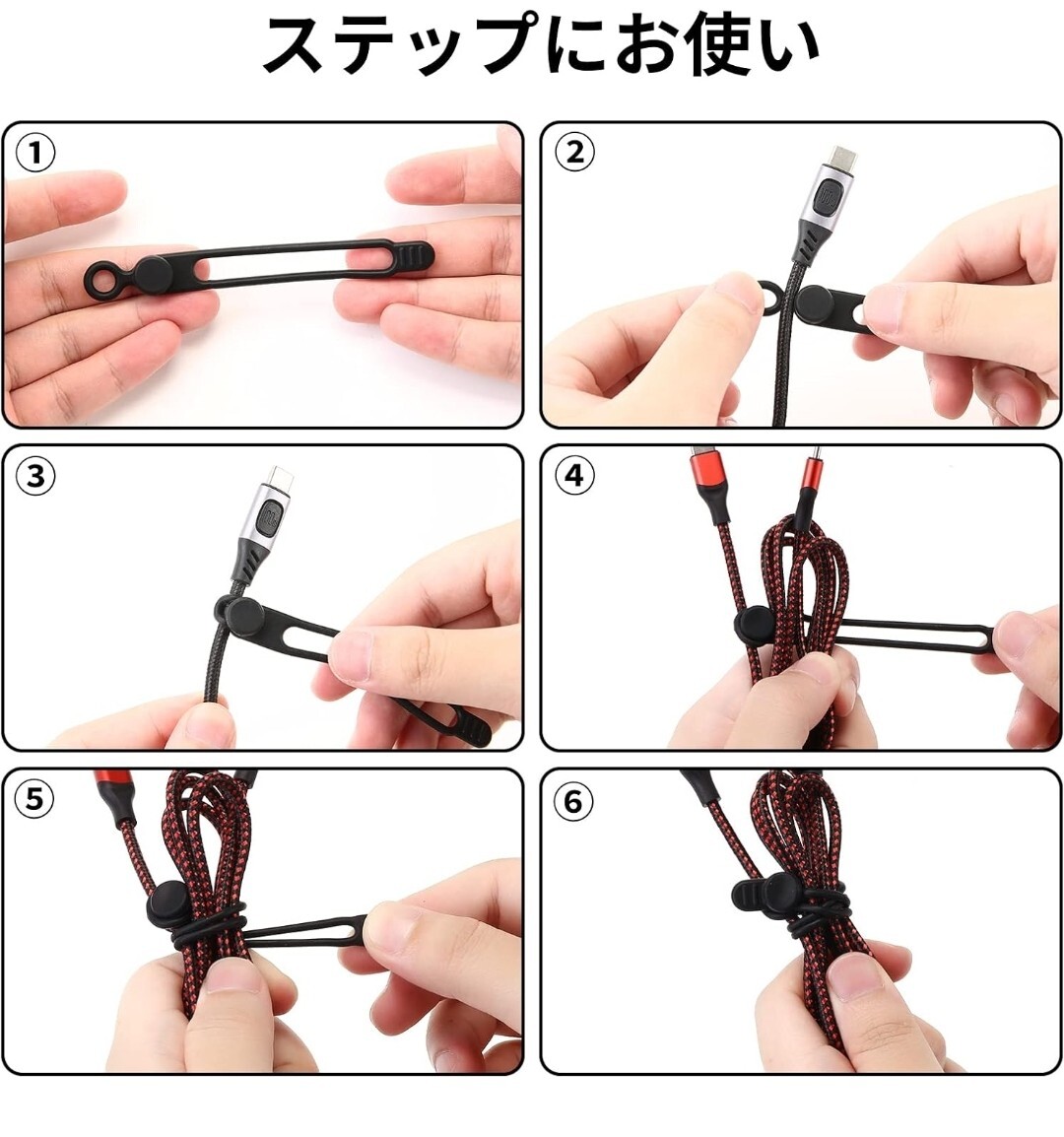 ステップにお使い

①

②

③

④

⑤

⑥