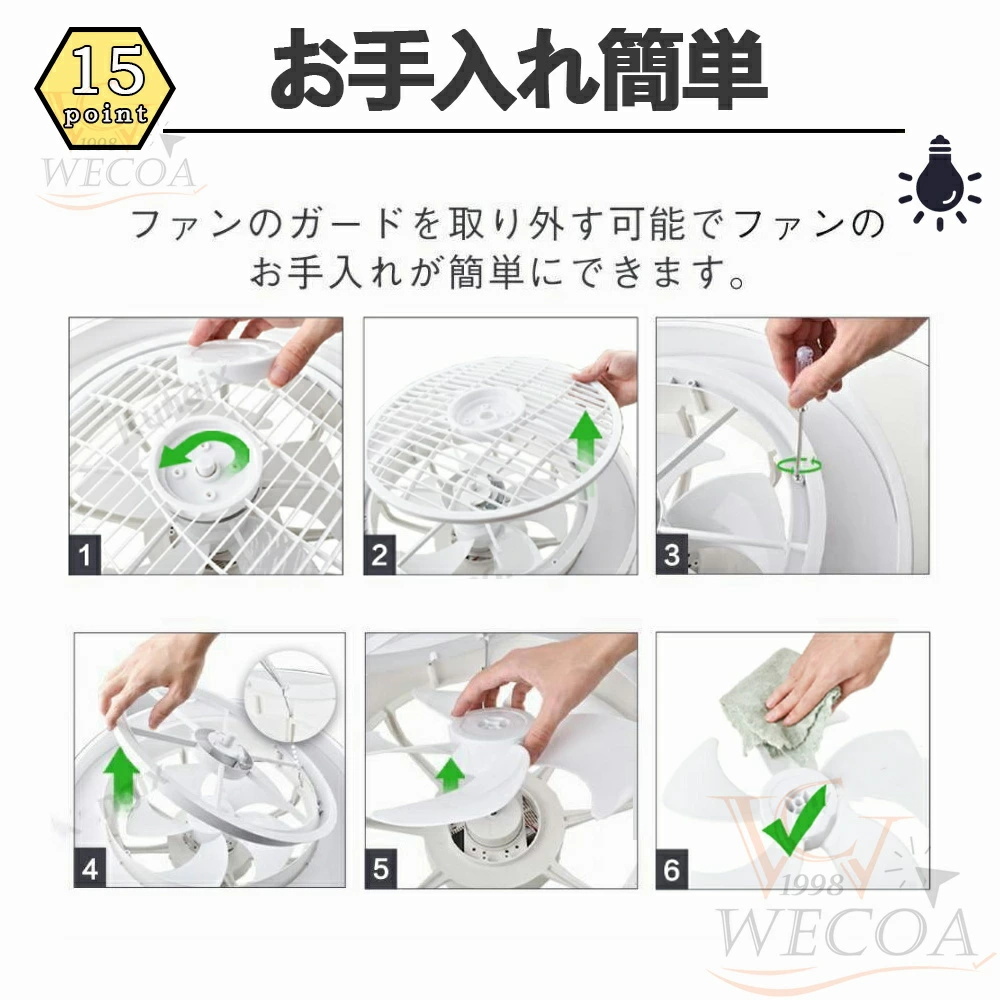 15 point

お手入れ簡単

1998 WECOA

ファンのガードを取り外す可能でファンのお手入れが簡単にできます。

1

2

3

4

5

6

1998 WECOA