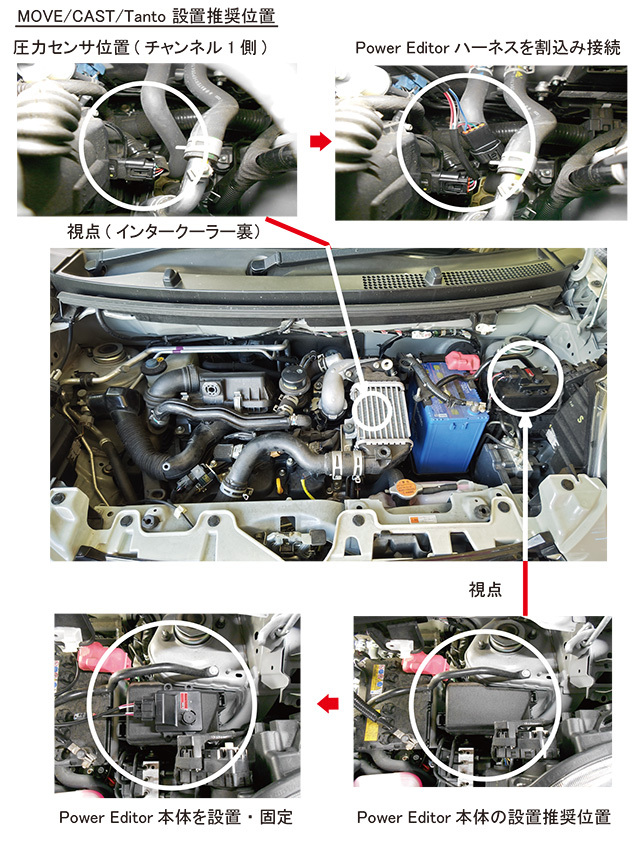 MOVE/CAST/Tanto 設置推奨位置

圧力センサ位置（チャンネル１側）

Power Editor ハーネスを割込み接続

視点（インタークーラー裏）

視点

Power Editor 本体を設置・固定

Power Editor 本体の設置推奨位置