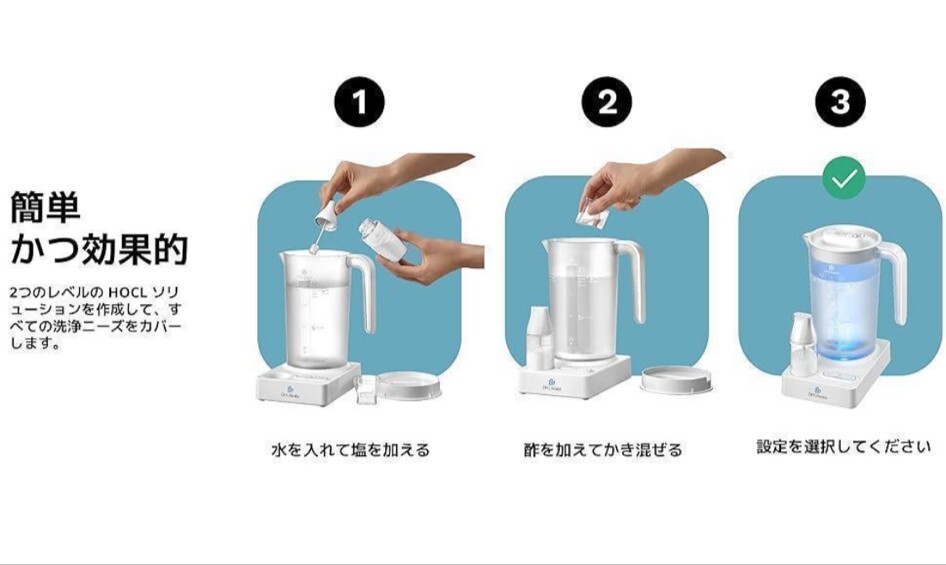 簡単
かつ効果的

2つのレベルの HOCL ソリューションを作成して、すべての洗浄ニーズをカバーします。

1

水を入れて塩を加える

2

酢を加えてかき混ぜる

3

設定を選択してください