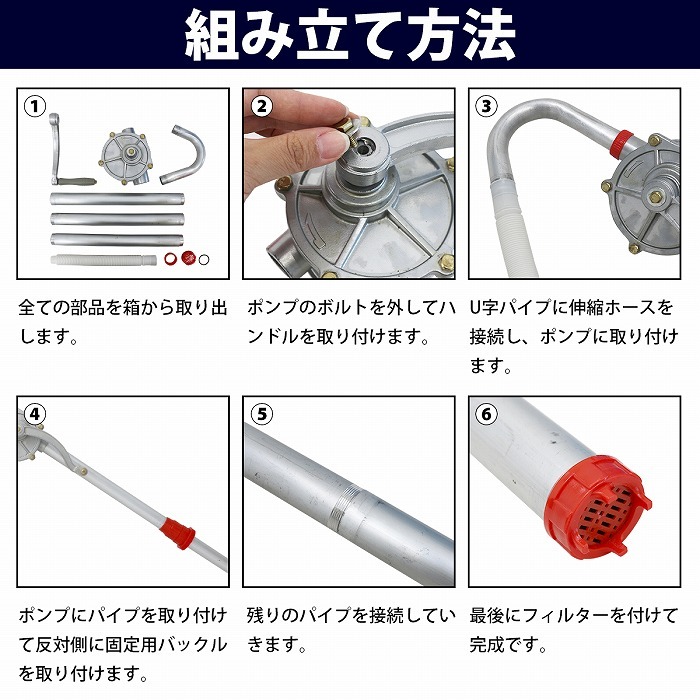 組み立て方法

①

全ての部品を箱から取り出します。

②

ポンプのボルトを外してハンドルを取り付けます。

③

U字パイプに伸縮ホースを接続し、ポンプに取り付けます。

④

ポンプにパイプを取り付けて反対側に固定用バックルを取り付けます。

⑤

残りのパイプを接続していきます。

⑥

最後にフィルターを付けて完成です。