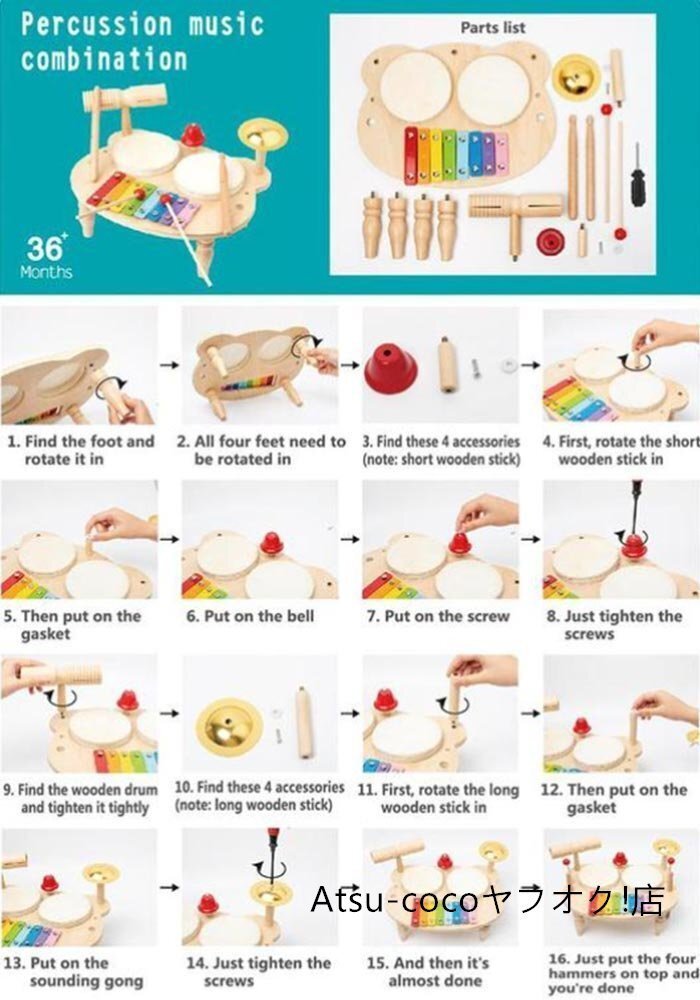 Percussion music combination

36+ Months

Parts list

1. Find the foot and rotate it in

2. All four feet need to be rotated in

3. Find these 4 accessories (note: short wooden stick)

4. First, rotate the short wooden stick in

5. Then put on the gasket

6. Put on the bell

7. Put on the screw

8. Just tighten the screws

9. Find the wooden drum and tighten it tightly

10. Find these 4 accessories (note: long wooden stick)

11. First, rotate the long wooden stick in

12. Then put on the gasket

13. Put on the sounding gong

14. Just tighten the screws

15. And then it's almost done

16. Just put the four hammers on top and you're done

Atsu-cocoヤフオク!店