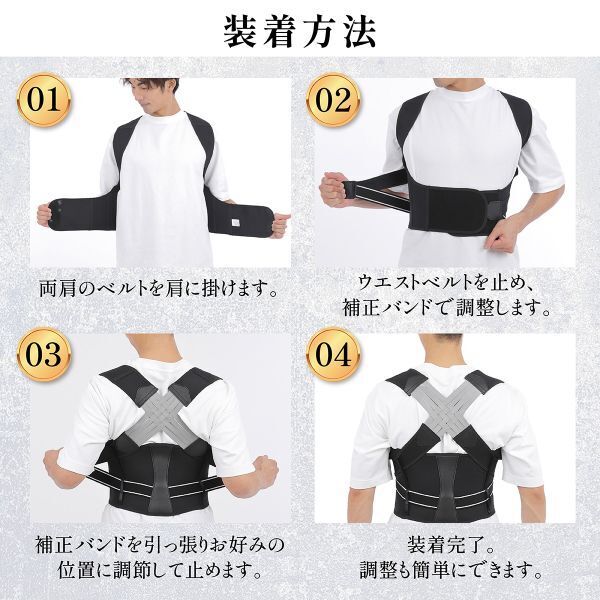 装着方法

01

両肩のベルトを肩に掛けます。

02

ウエストベルトを止め、補正バンドで調整します。

03

補正バンドを引っ張りお好みの位置に調節して止めます。

04

装着完了。調整も簡単にできます。