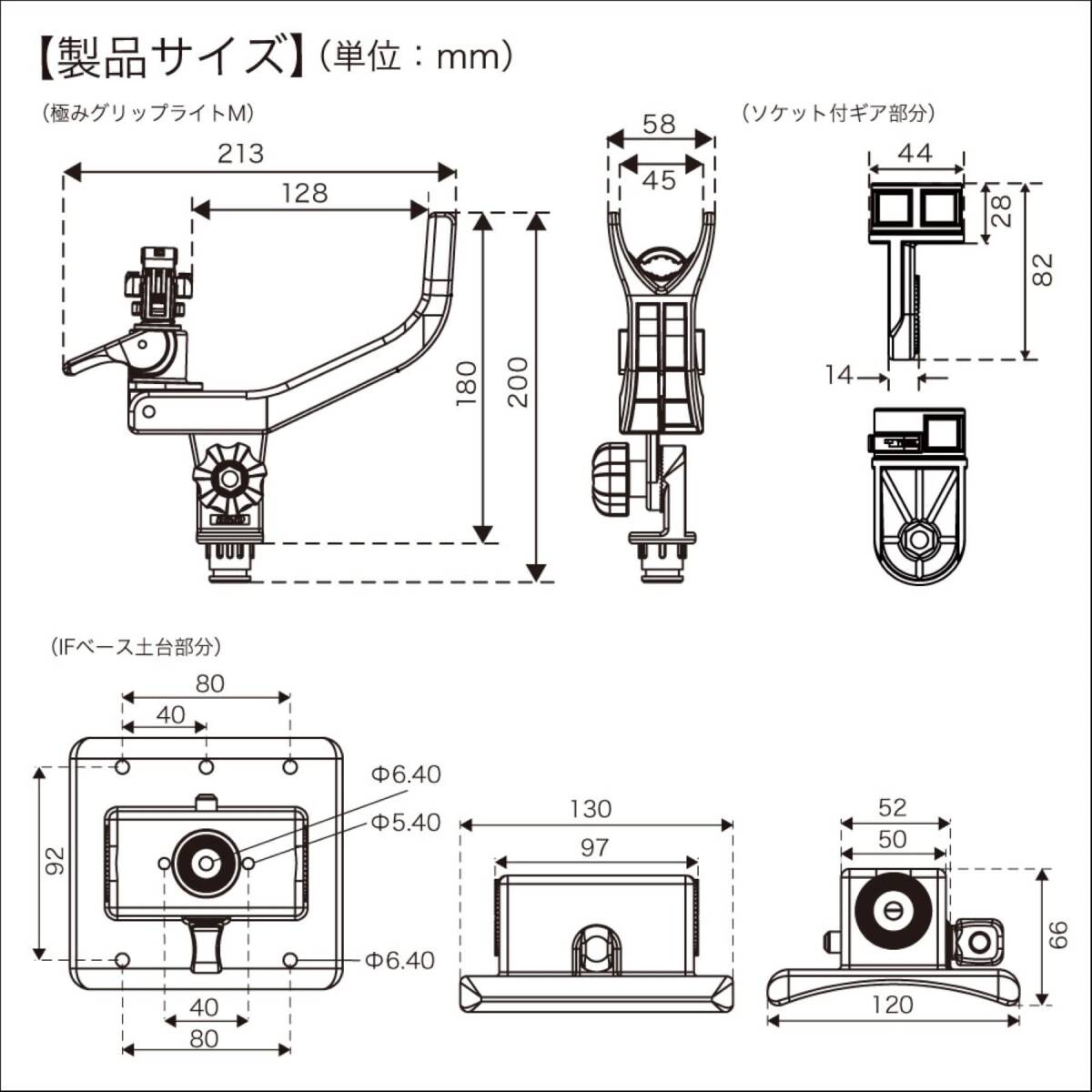 【製品サイズ】(単位：mm)

(極みグリップライトM)

213

128

180

200

58

45

(ソケット付ギア部分)

44

28

82

14

(IFベース土台部分)

80

40

92

Φ6.40

Φ5.40

Φ6.40

40

80

130

97

52

50

66

120