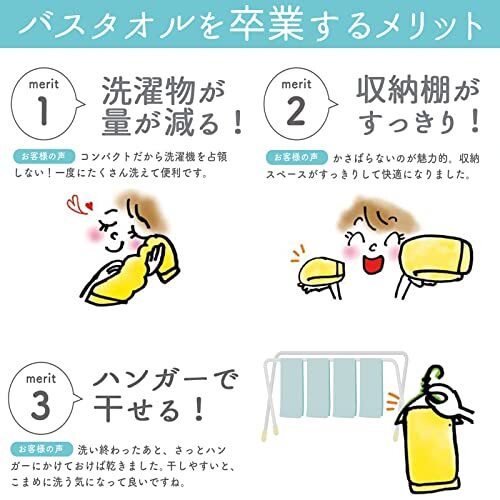 バスタオルを卒業するメリット

merit
1
洗濯物が量が減る！

お客様の声 コンパクトだから洗濯機を占領しない！一度にたくさん洗えて便利です。

merit
2
収納棚がすっきり！

お客様の声 かさばらないのが魅力的。収納スペースがすっきりして快適になりました。

merit
3
ハンガーで干せる！

お客様の声 洗い終わったあと、さっとハンガーにかけておけば乾きました。干しやすいと、こまめに洗う気になって良いですね。