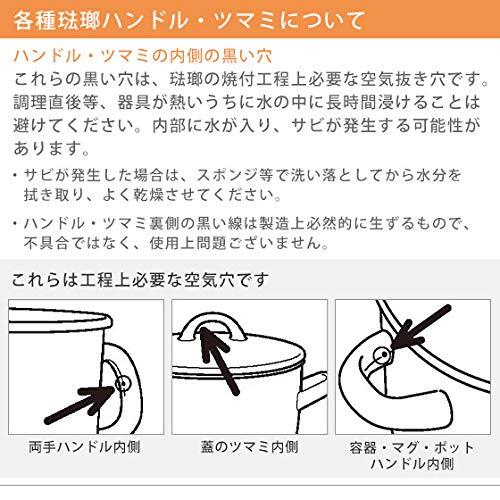 各種琺瑯ハンドル・ツマミについて

ハンドル・ツマミの内側の黒い穴

これらの黒い穴は、琺瑯の焼付工程上必要な空気抜き穴です。調理直後等、器具が熱いうちに水の中に長時間浸けることは避けてください。内部に水が入り、サビが発生する可能性があります。

・サビが発生した場合は、スポンジ等で洗い落としてから水分を拭き取り、よく乾燥させてください。

・ハンドル・ツマミ裏側の黒い線は製造上必然的に生ずるもので、不具合ではなく、使用上問題ございません。

これらは工程上必要な空気穴です

両手ハンドル内側

蓋のツマミ内側

容器・マグ・ポット
ハンドル内側