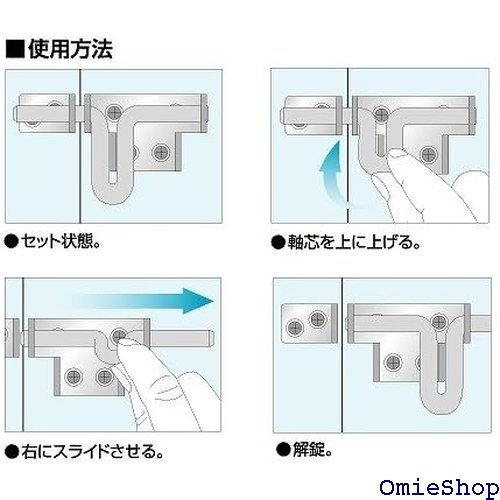 ■使用方法

●セット状態。

●軸芯を上に上げる。

●右にスライドさせる。

●解錠。

OmieShop