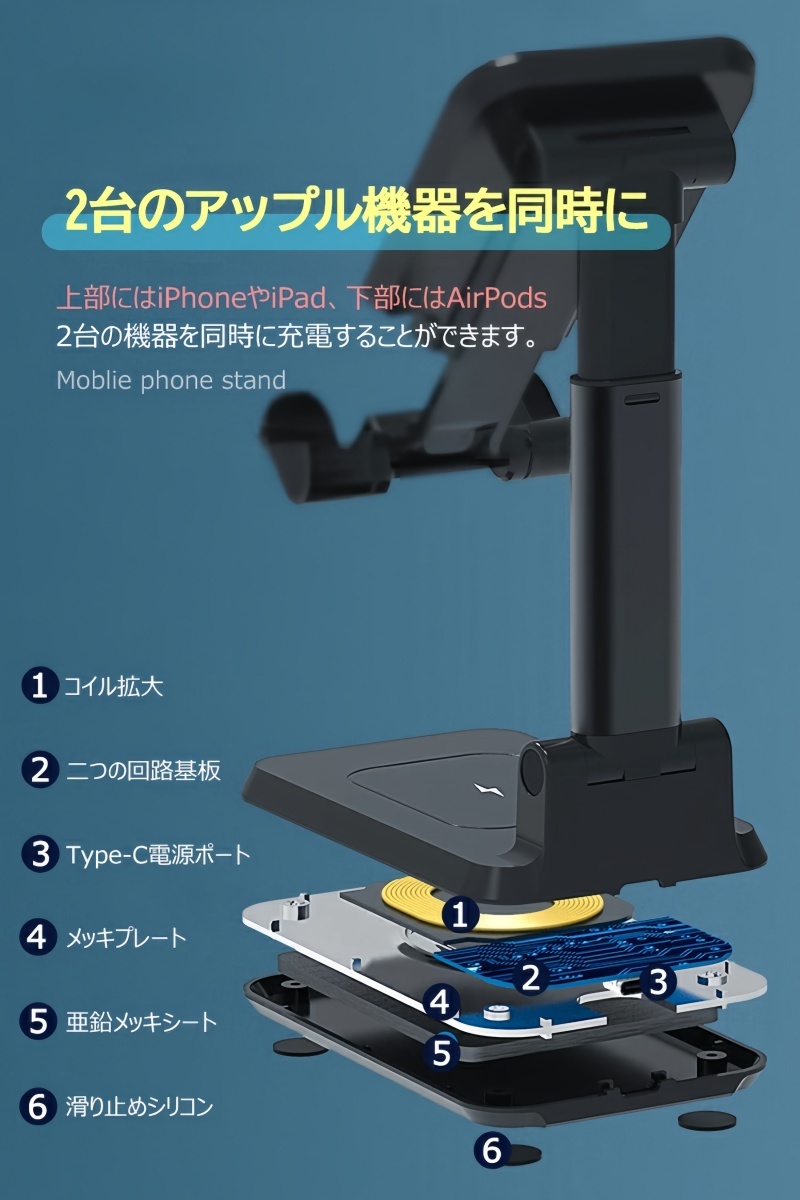 2台のアップル機器を同時に

上部にはiPhoneやiPad、下部にはAirPods
2台の機器を同時に充電することができます。

Moblie phone stand

1 コイル拡大

2 二つの回路基板

3 Type-C電源ポート

4 メッキプレート

5 亜鉛メッキシート

6 滑り止めシリコン

1
2
3
4
5
6