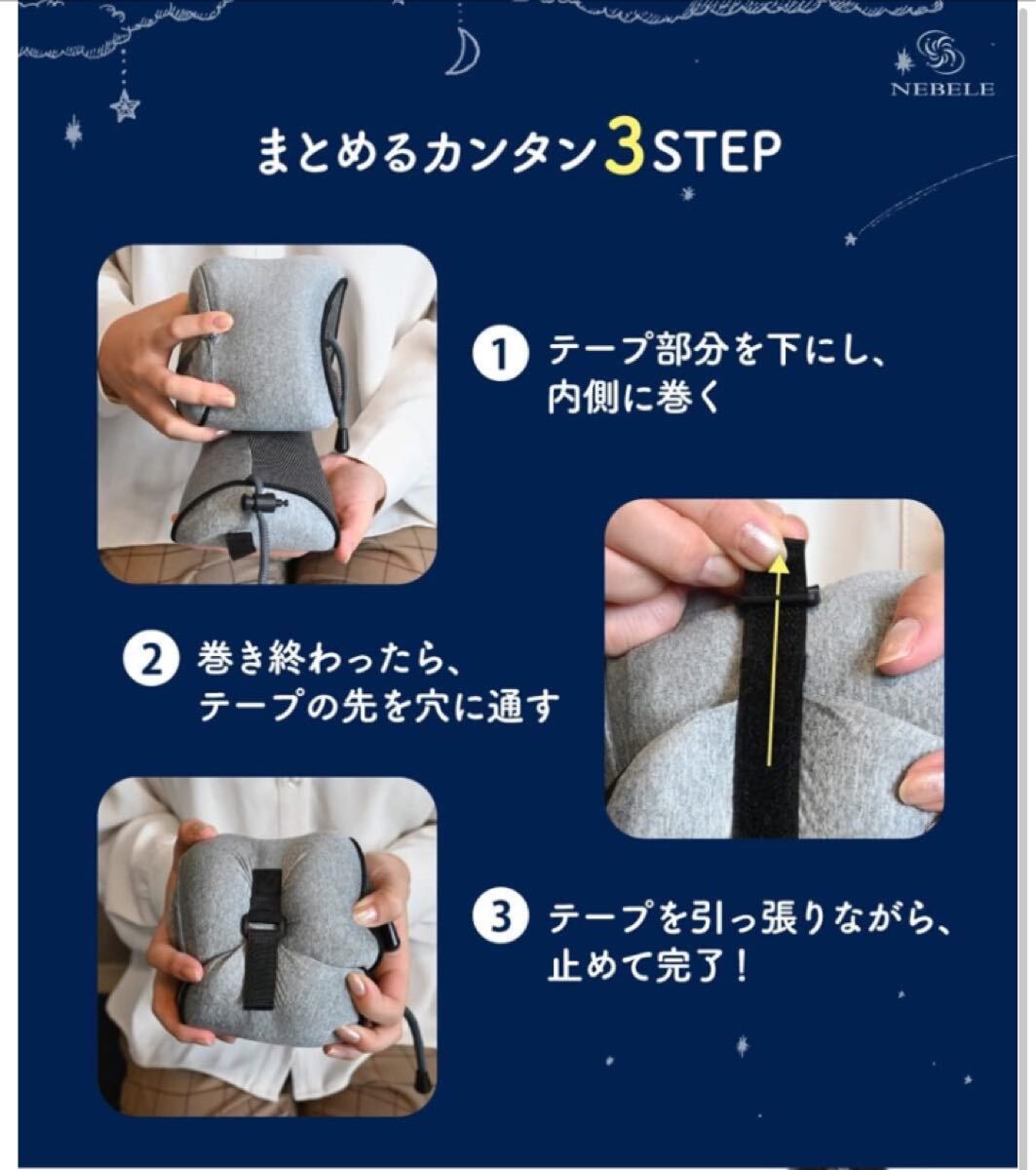 NEBELE

まとめるカンタン3STEP

1 テープ部分を下にし、内側に巻く

2 巻き終わったら、テープの先を穴に通す

3 テープを引っ張りながら、止めて完了！