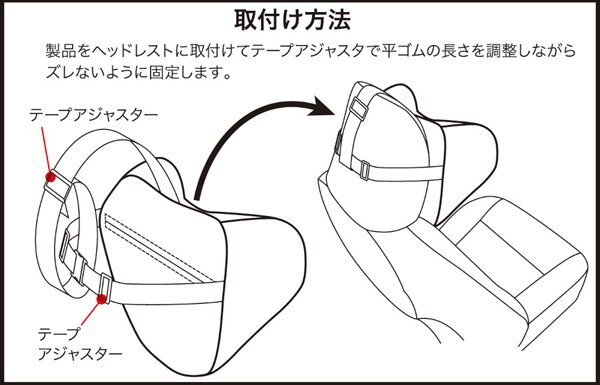 取付け方法

製品をヘッドレストに取付けてテープアジャスタで平ゴムの長さを調整しながらズレないように固定します。

テープアジャスター

テープ
アジャスター