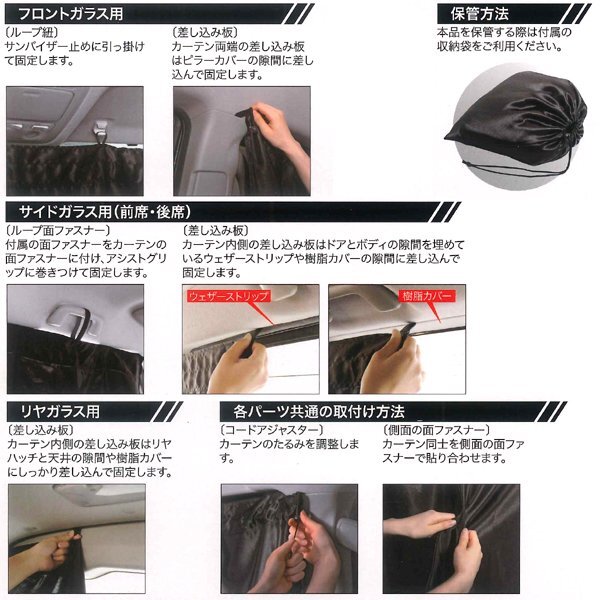 フロントガラス用

〔ループ紐〕
サンバイザー止めに引っ掛けて固定します。

〔差し込み板〕
カーテン両端の差し込み板はピラーカバーの隙間に差し込んで固定します。

保管方法

本品を保管する際は付属の収納袋をご利用ください。

サイドガラス用(前席・後席)

〔ループ面ファスナー〕
付属の面ファスナーをカーテンの面ファスナーに付け、アシストグリップに巻きつけて固定します。

〔差し込み板〕
カーテン内側の差し込み板はドアとボディの隙間を埋めているウェザーストリップや樹脂カバーの隙間に差し込んで固定します。

ウェザーストリップ

樹脂カバー

リヤガラス用

〔差し込み板〕
カーテン内側の差し込み板はリヤハッチと天井の隙間や樹脂カバーにしっかり差し込んで固定します。

各パーツ共通の取付け方法

〔コードアジャスター〕
カーテンのたるみを調整します。

〔側面の面ファスナー〕
カーテン同士を側面の面ファスナーで貼り合わせます。