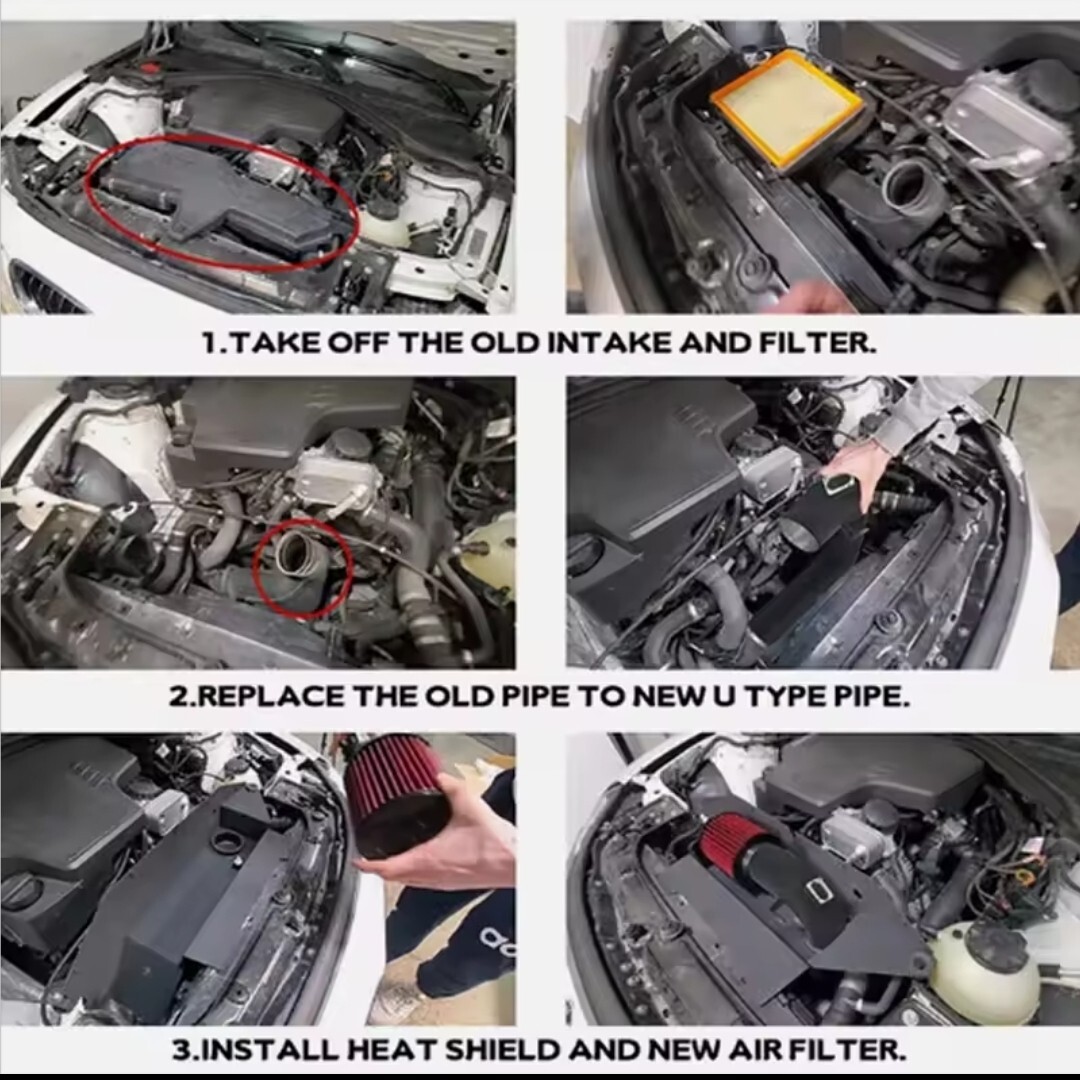 1.TAKE OFF THE OLD INTAKE AND FILTER.

2.REPLACE THE OLD PIPE TO NEW U TYPE PIPE.

3.INSTALL HEAT SHIELD AND NEW AIR FILTER.