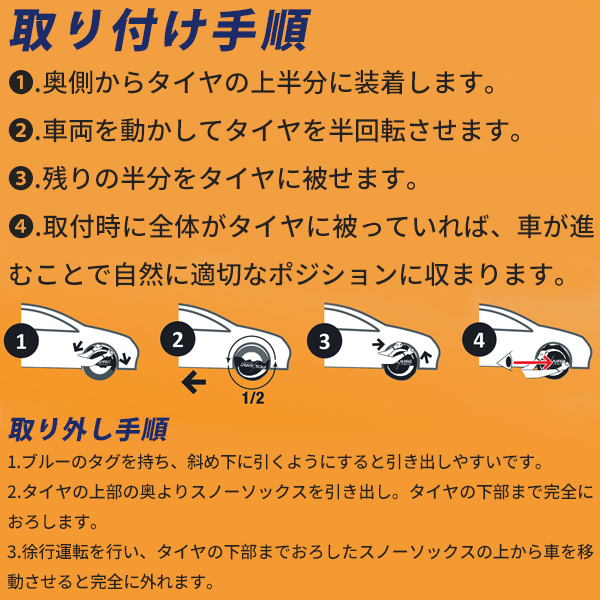 取り付け手順

❶.奥側からタイヤの上半分に装着します。

❷.車両を動かしてタイヤを半回転させます。

❸.残りの半分をタイヤに被せます。

❹.取付時に全体がタイヤに被っていれば、車が進むことで自然に適切なポジションに収まります。

1

2

1/2

3

4

取り外し手順

1.ブルーのタグを持ち、斜め下に引くようにすると引き出しやすいです。

2.タイヤの上部の奥よりスノーソックスを引き出し。タイヤの下部まで完全におろします。

3.徐行運転を行い、タイヤの下部までおろしたスノーソックスの上から車を移動させると完全に外れます。