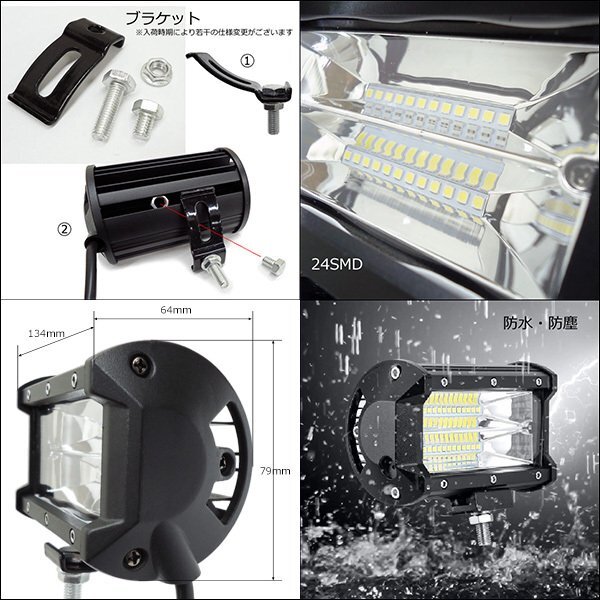 ブラケット
※入荷時期により若干の仕様変更がございます

①

②

24SMD

64mm

134mm

79mm

防水・防塵