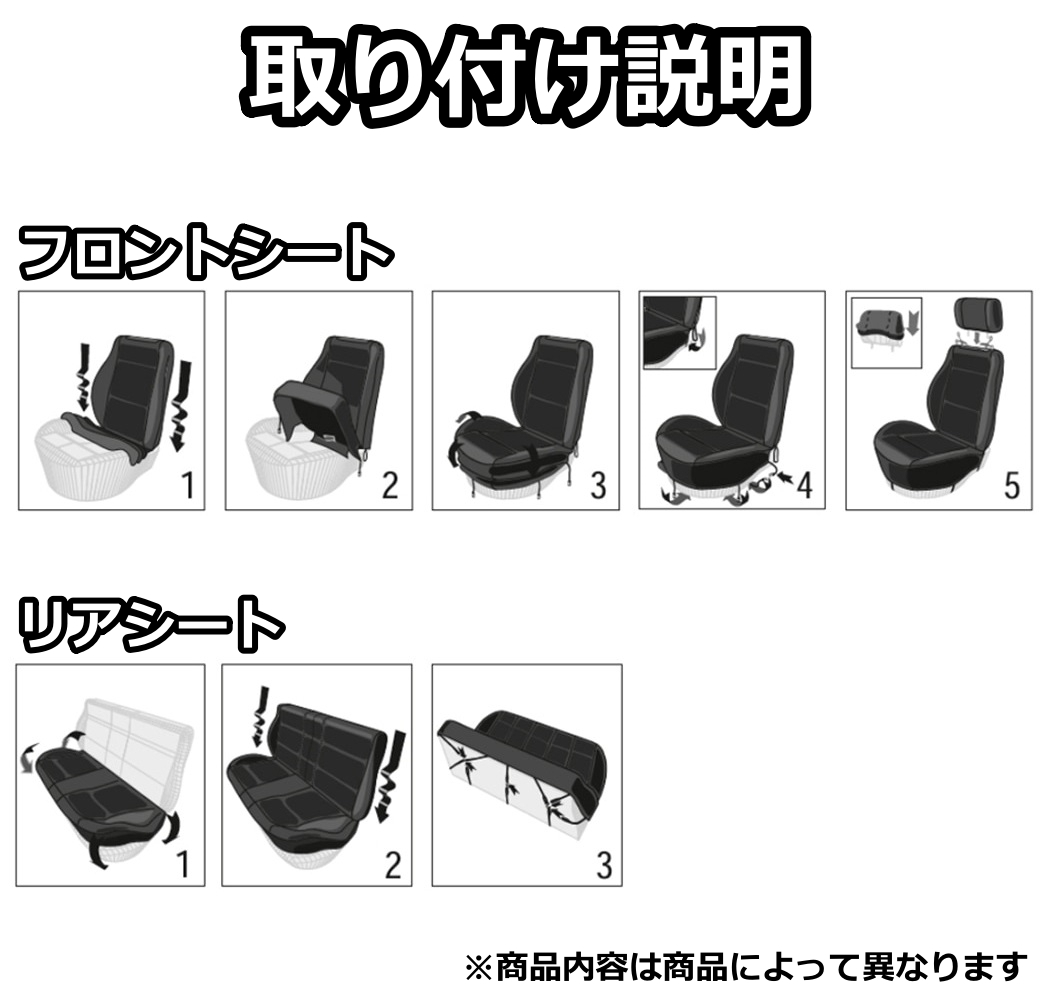 取り付け説明

フロントシート

1

2

3

4

5

リアシート

1

2

3

※商品内容は商品によって異なります