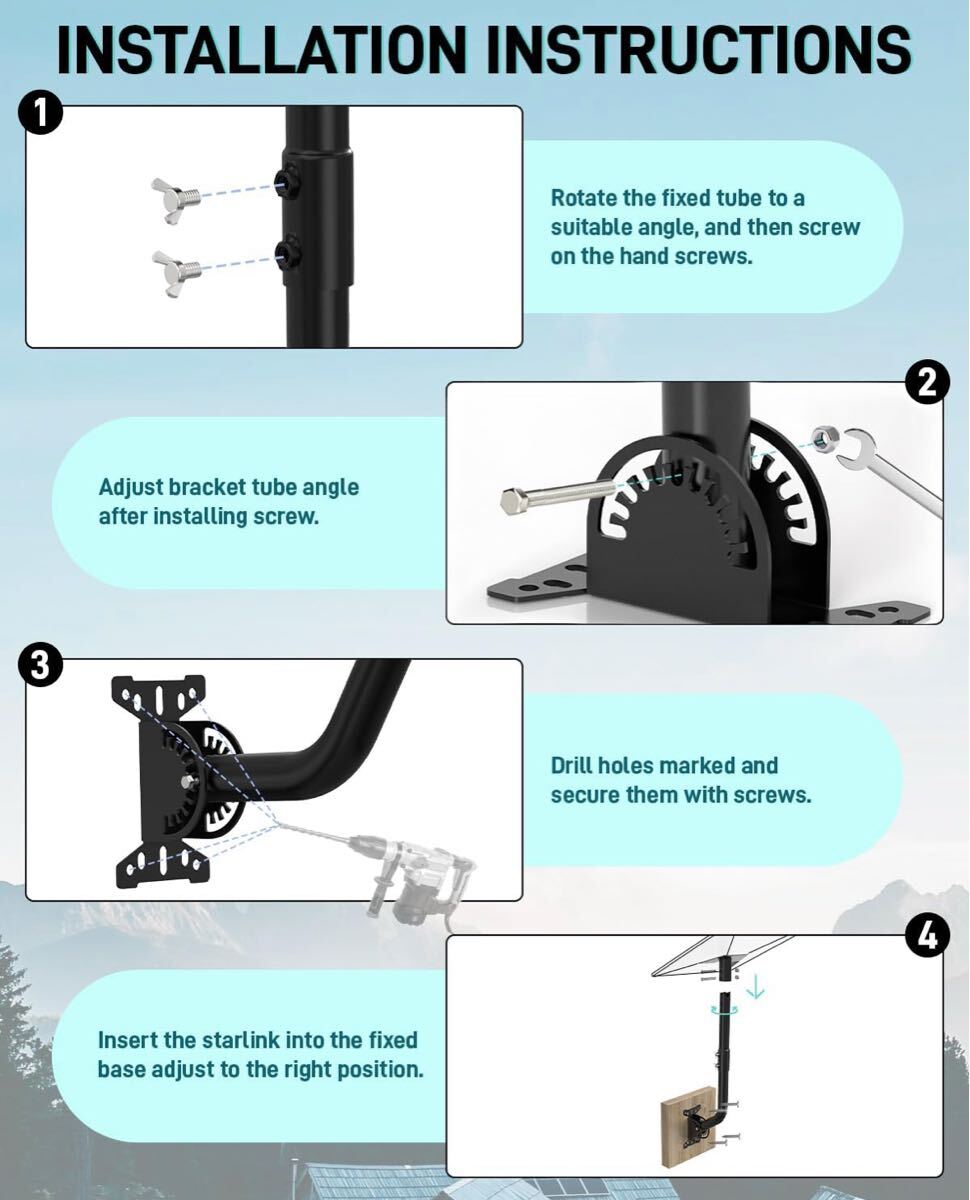 INSTALLATION INSTRUCTIONS

1

Rotate the fixed tube to a suitable angle, and then screw on the hand screws.

2

Adjust bracket tube angle after installing screw.

3

Drill holes marked and secure them with screws.

4

Insert the starlink into the fixed base adjust to the right position.