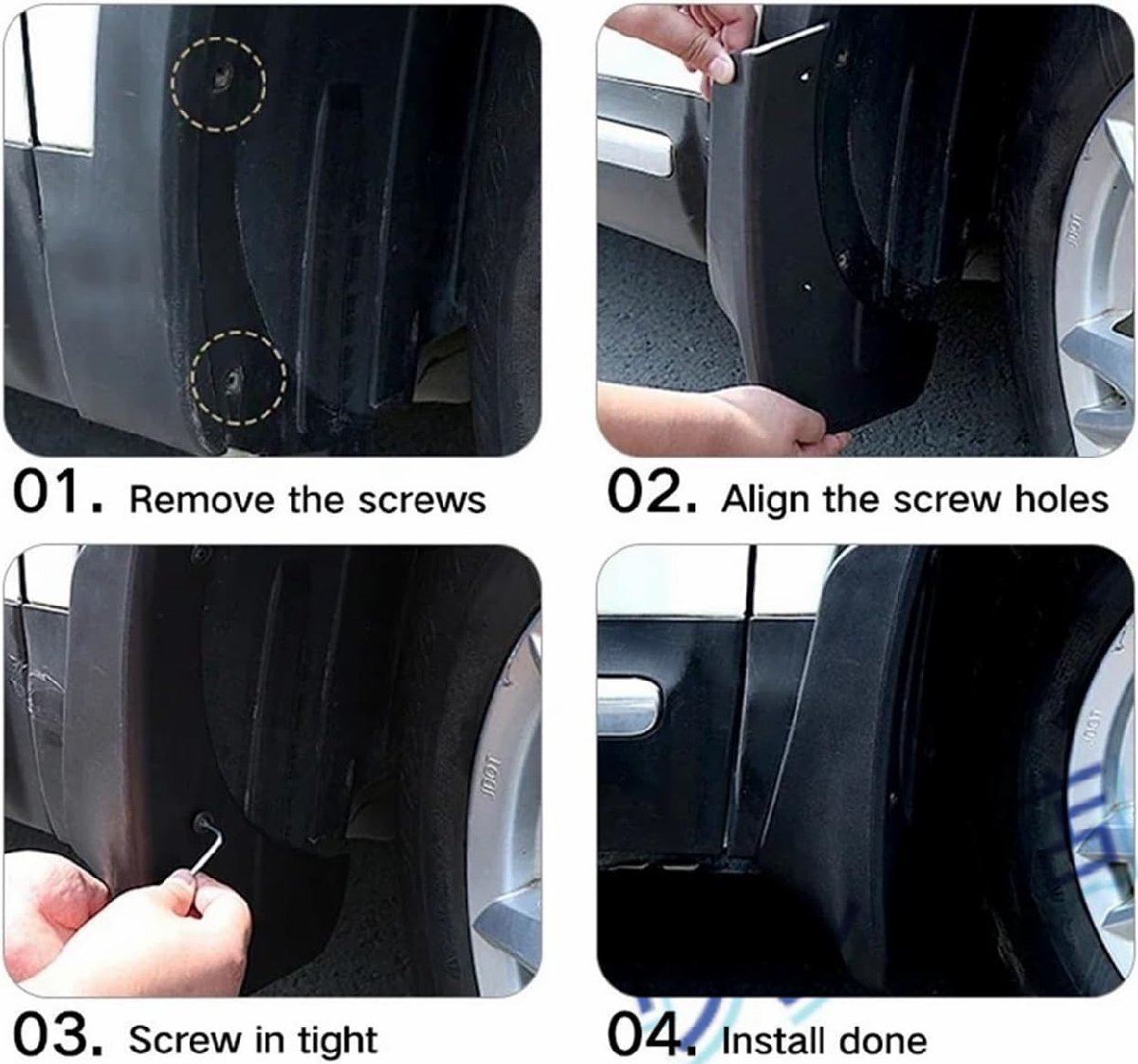 01. Remove the screws

02. Align the screw holes

03. Screw in tight

04. Install done