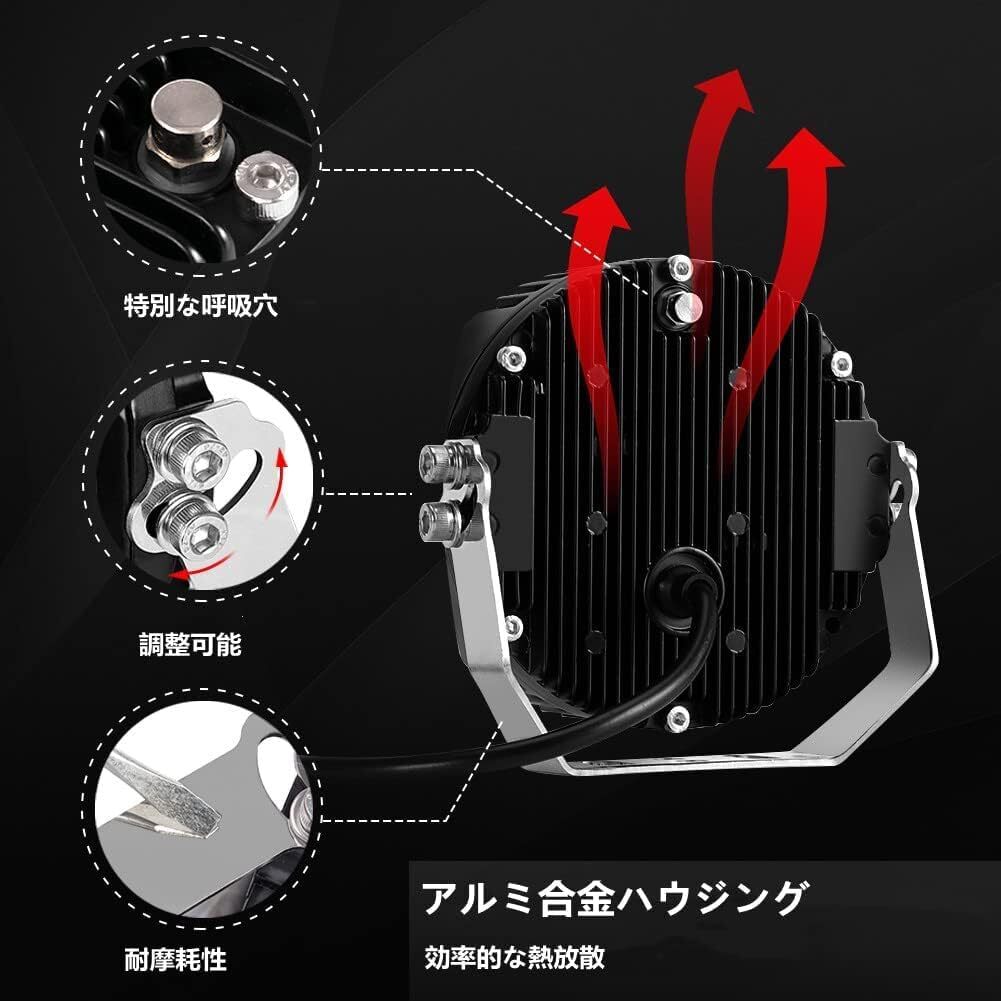 特別な呼吸穴

調整可能

耐摩耗性

アルミ合金ハウジング

効率的な熱放散