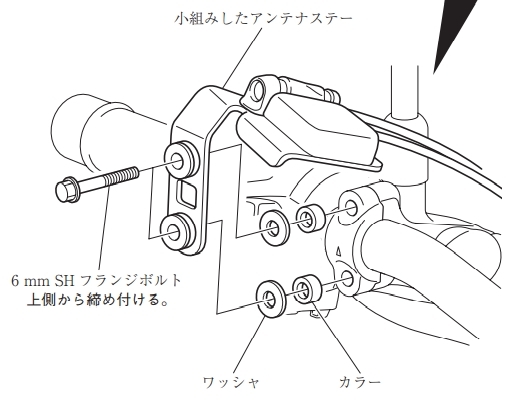 小組みしたアンテナステー

6 mm SH フランジボルト
上側から締め付ける。

ワッシャ

カラー