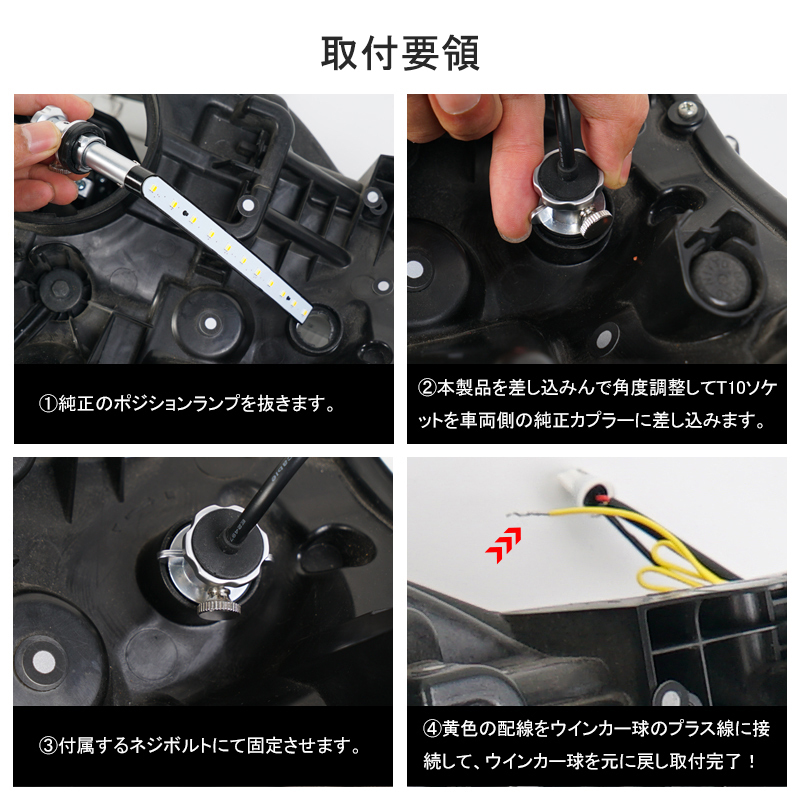 取付要領

①純正のポジションランプを抜きます。

②本製品を差し込みんで角度調整してT10ソケットを車両側の純正カプラーに差し込みます。

③付属するネジボルトにて固定させます。

④黄色の配線をウインカー球のプラス線に接続して、ウインカー球を元に戻し取付完了！