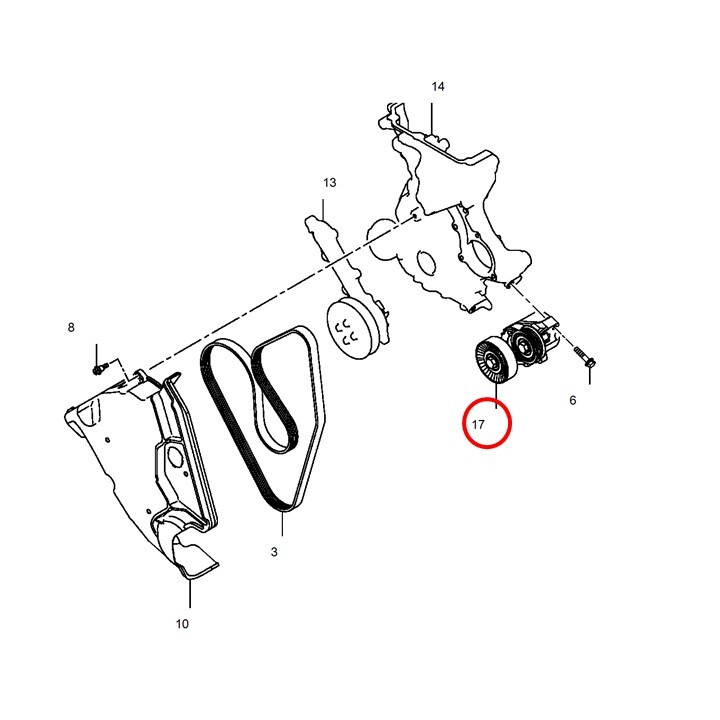 14

13

8

6

17

3

10