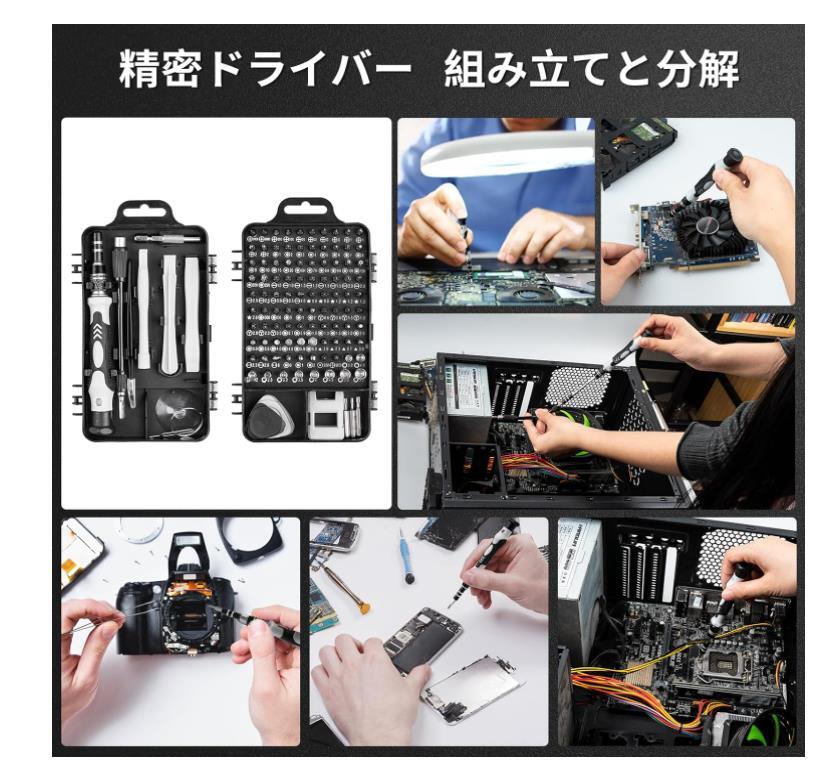 精密ドライバー 組み立てと分解