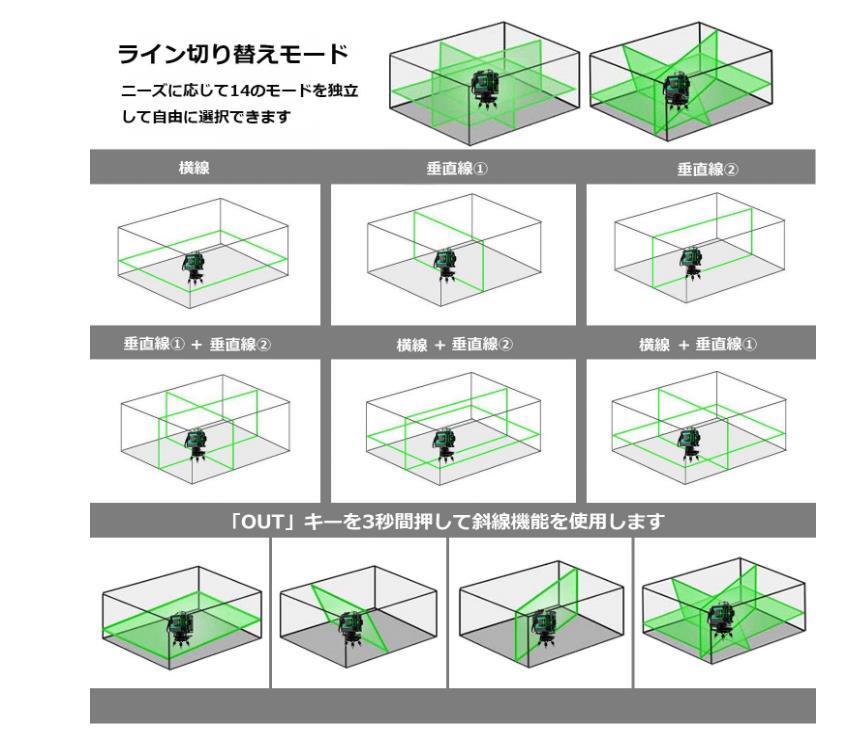 ライン切り替えモード

ニーズに応じて14のモードを独立して自由に選択できます

横線

垂直線①

垂直線②

垂直線① + 垂直線②

横線 + 垂直線②

横線 + 垂直線①

「OUT」キーを3秒間押して斜線機能を使用します