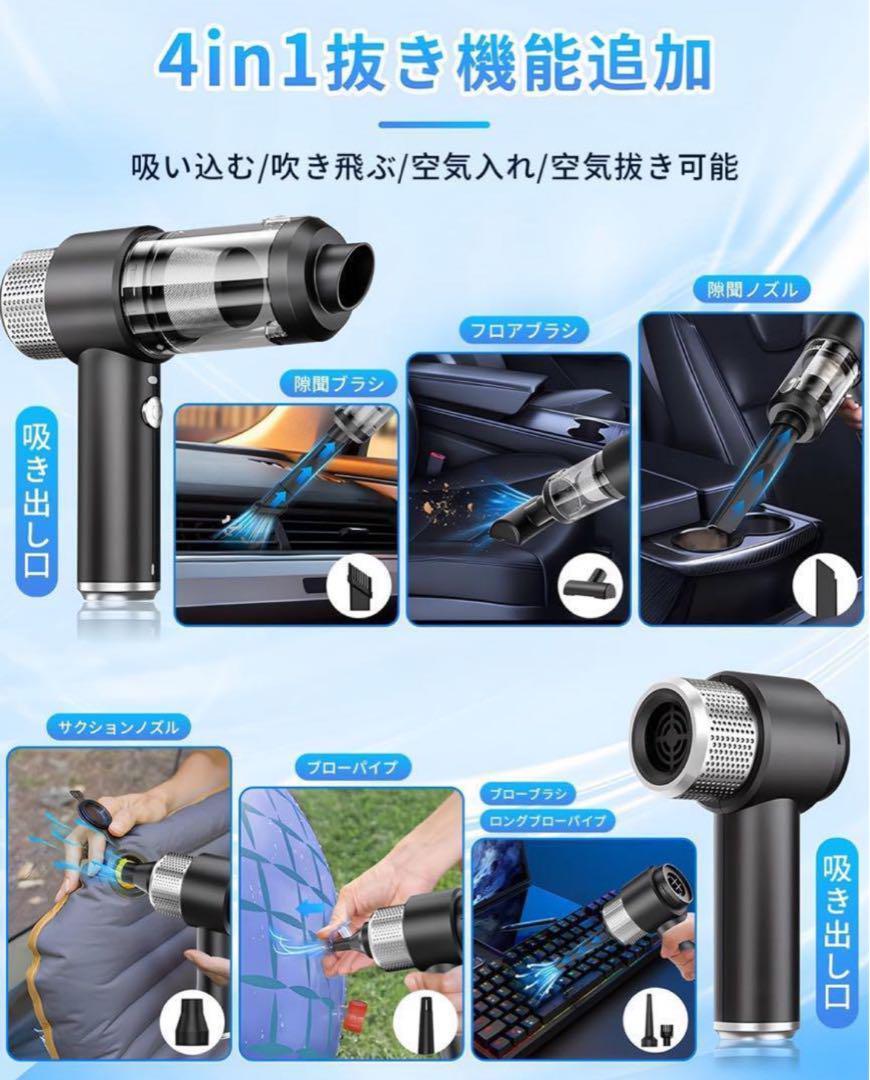 4in1抜き機能追加

吸い込む/吹き飛ぶ/空気入れ/空気抜き可能

吸き出し口

隙間ブラシ

フロアブラシ

隙間ノズル

サクションノズル

ブローパイプ

ブローブラシ

ロングブローパイプ

吸き出し口