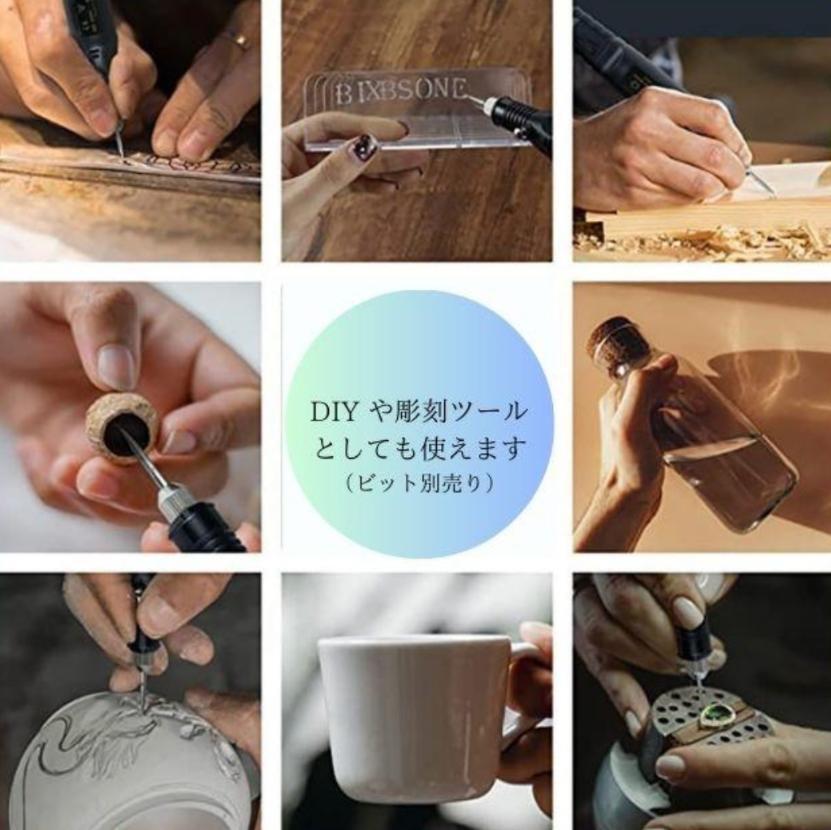 BIXBSONE

DIY や彫刻ツール
としても使えます
（ビット別売り）