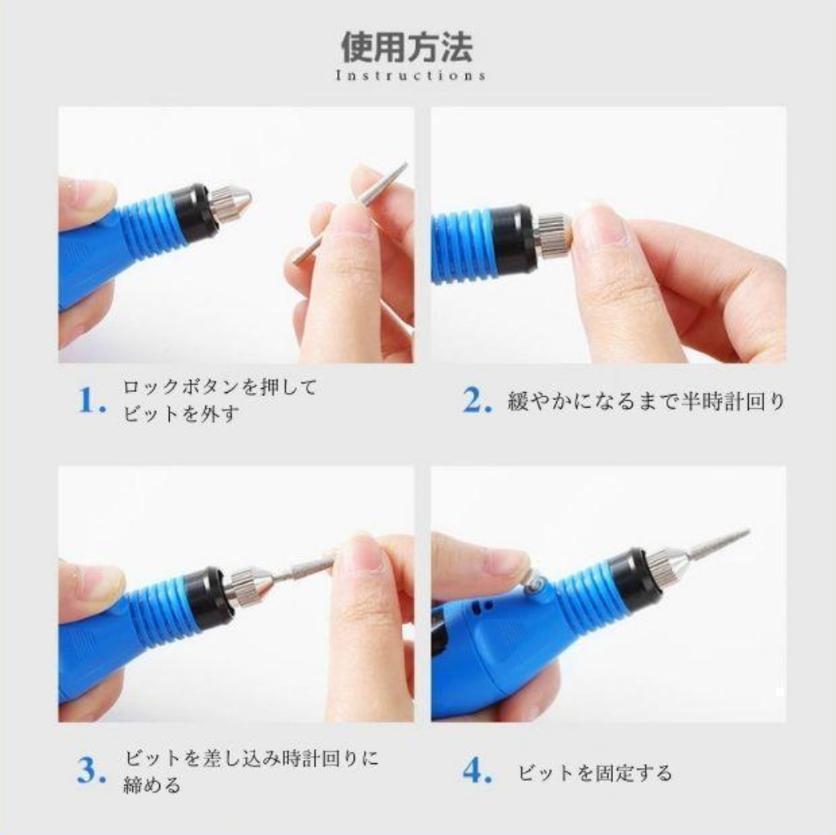 使用方法
Instructions

1. ロックボタンを押して ビットを外す

2. 緩やかになるまで半時計回り

3. ビットを差し込み時計回りに 締める

4. ビットを固定する