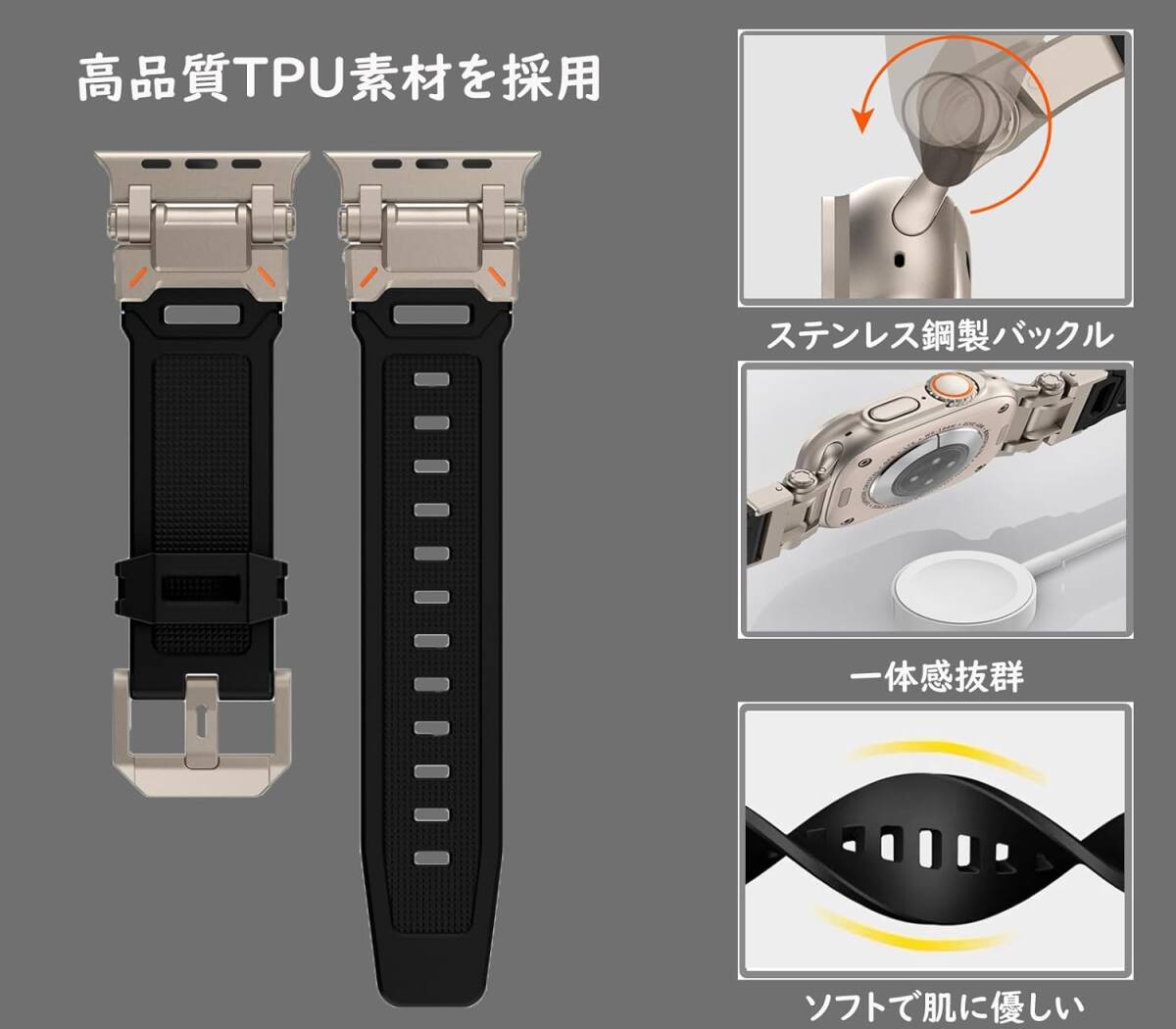 高品質TPU素材を採用

ステンレス鋼製バックル

一体感抜群

ソフトで肌に優しい