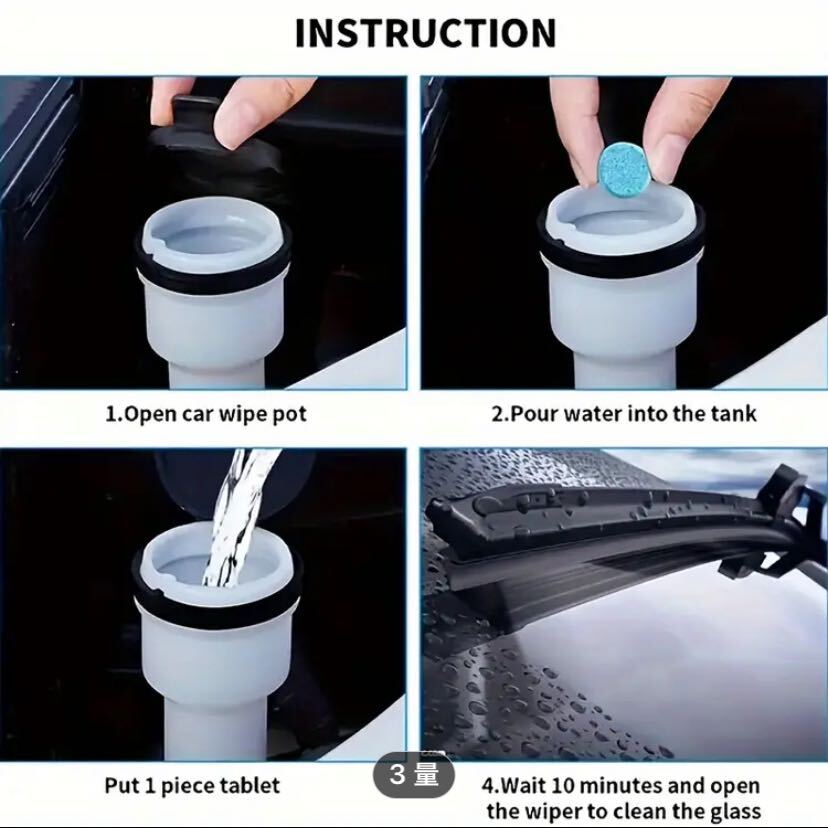 INSTRUCTION

1.Open car wipe pot

2.Pour water into the tank

Put 1 piece tablet

3 量

4.Wait 10 minutes and open the wiper to clean the glass