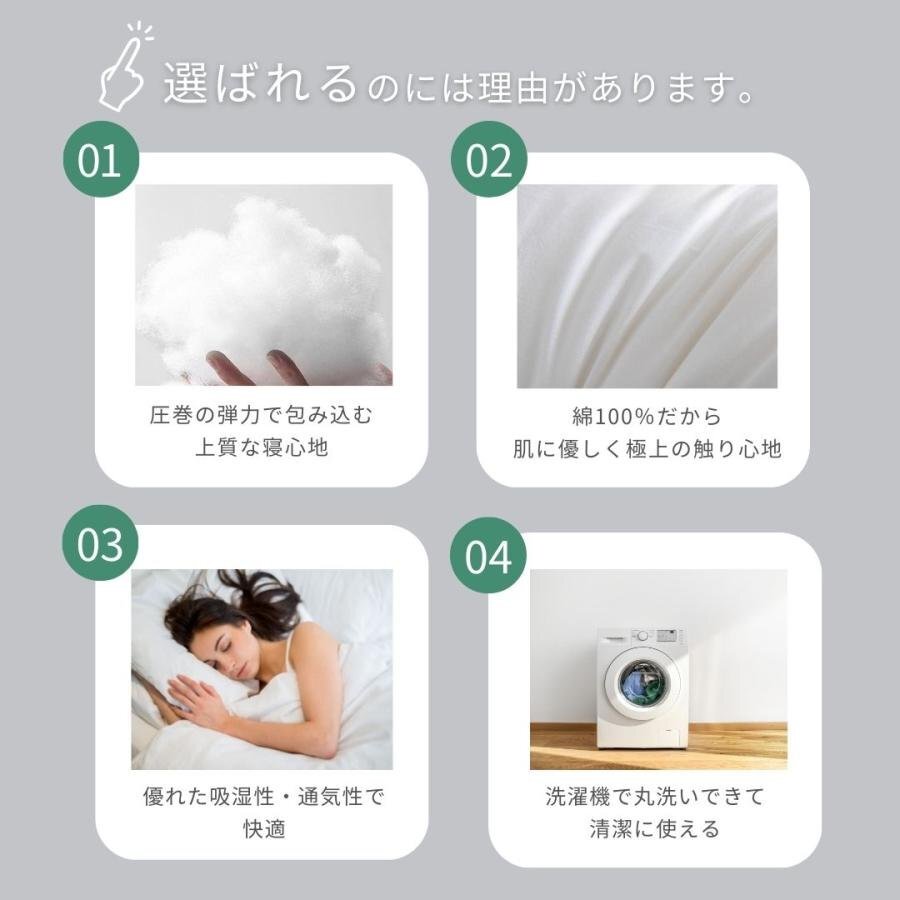 選ばれるのには理由があります。

01

圧巻の弾力で包み込む
上質な寝心地

02

綿100%だから
肌に優しく極上の触り心地

03

優れた吸湿性・通気性で
快適

04

洗濯機で丸洗いできて
清潔に使える