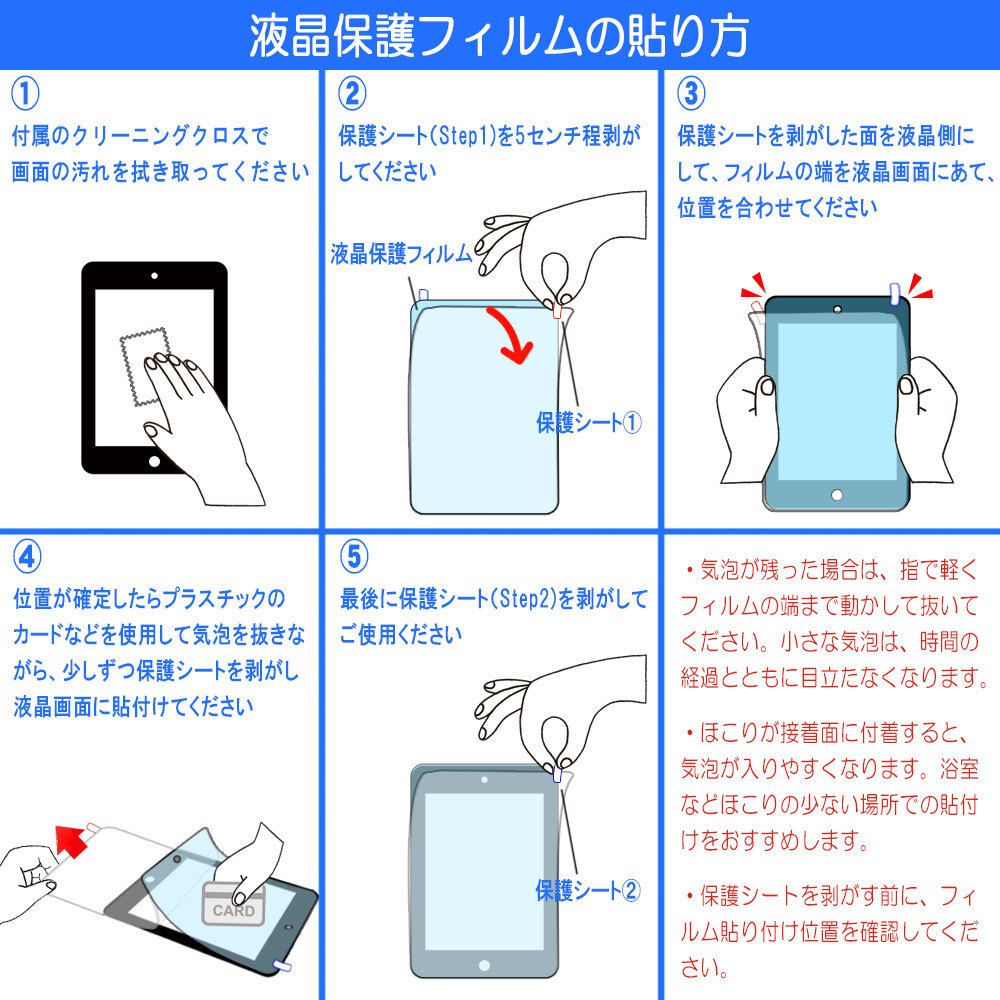 液晶保護フィルムの貼り方

①
付属のクリーニングクロスで画面の汚れを拭き取ってください

②
保護シート(Step1)を5センチ程剥がしてください

液晶保護フィルム

保護シート①

③
保護シートを剥がした面を液晶側にして、フィルムの端を液晶画面にあて、位置を合わせてください

④
位置が確定したらプラスチックのカードなどを使用して気泡を抜きながら、少しずつ保護シートを剥がし液晶画面に貼付けてください

CARD

⑤
最後に保護シート(Step2)を剥がしてご使用ください

保護シート②

・気泡が残った場合は、指で軽くフィルムの端まで動かして抜いてください。小さな気泡は、時間の経過とともに目立たなくなります。

・ほこりが接着面に付着すると、気泡が入りやすくなります。浴室などほこりの少ない場所での貼付けをおすすめします。

・保護シートを剥がす前に、フィルム貼り付け位置を確認してください。