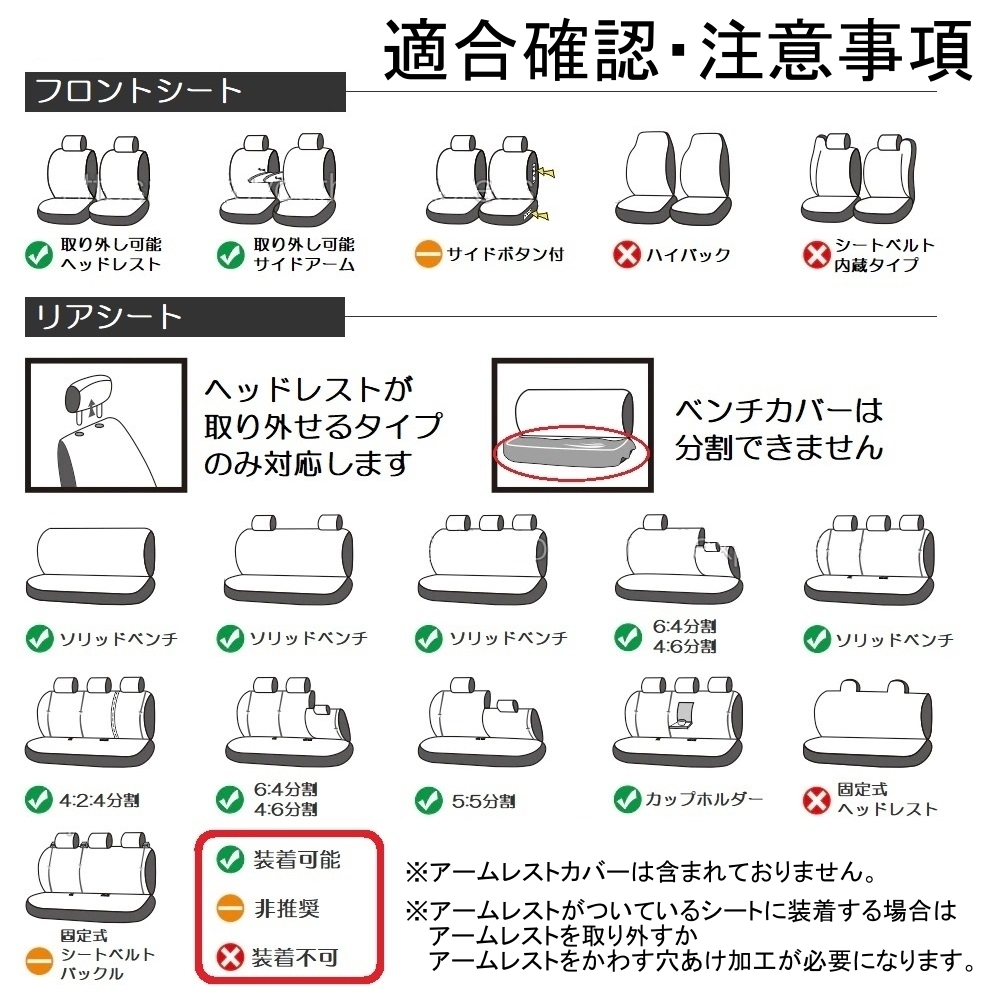 適合確認・注意事項

フロントシート

取り外し可能
ヘッドレスト

取り外し可能
サイドアーム

サイドボタン付

ハイバック

シートベルト
内蔵タイプ

リアシート

ヘッドレストが
取り外せるタイプ
のみ対応します

ベンチカバーは
分割できません

ソリッドベンチ

ソリッドベンチ

ソリッドベンチ

6:4分割
4:6分割

ソリッドベンチ

4:2:4分割

6:4分割
4:6分割

5:5分割

カップホルダー

固定式
ヘッドレスト

固定式
シートベルト
バックル

装着可能

非推奨

装着不可

※アームレストカバーは含まれておりません。

※アームレストがついているシートに装着する場合は
アームレストを取り外すか
アームレストをかわす穴あけ加工が必要になります。