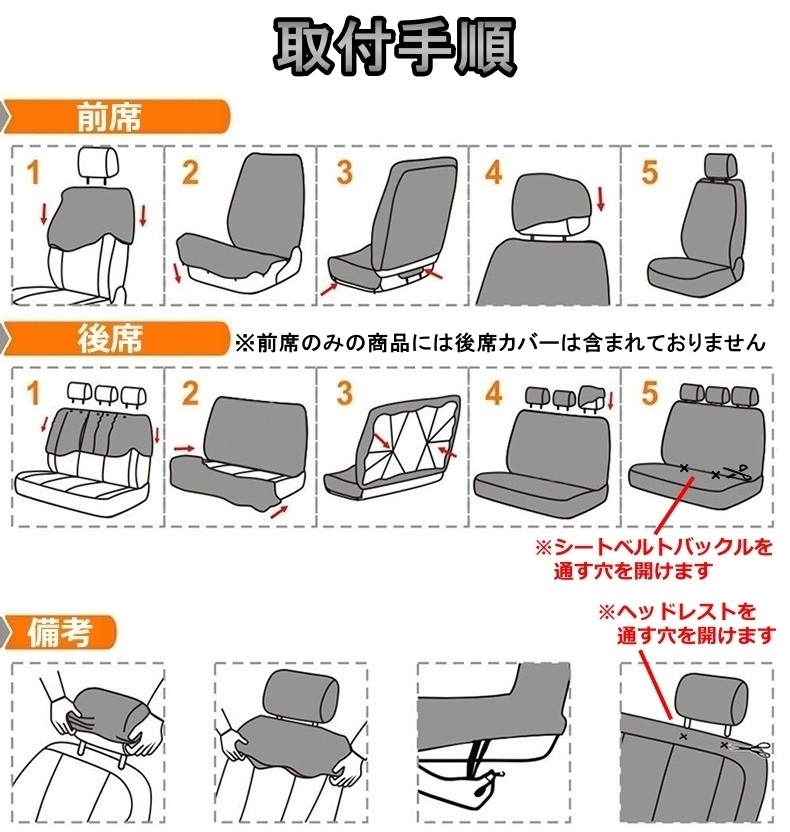 取付手順

前席

1

2

3

4

5

後席 ※前席のみの商品には後席カバーは含まれておりません

1

2

3

4

5

※シートベルトバックルを通す穴を開けます

備考

※ヘッドレストを通す穴を開けます