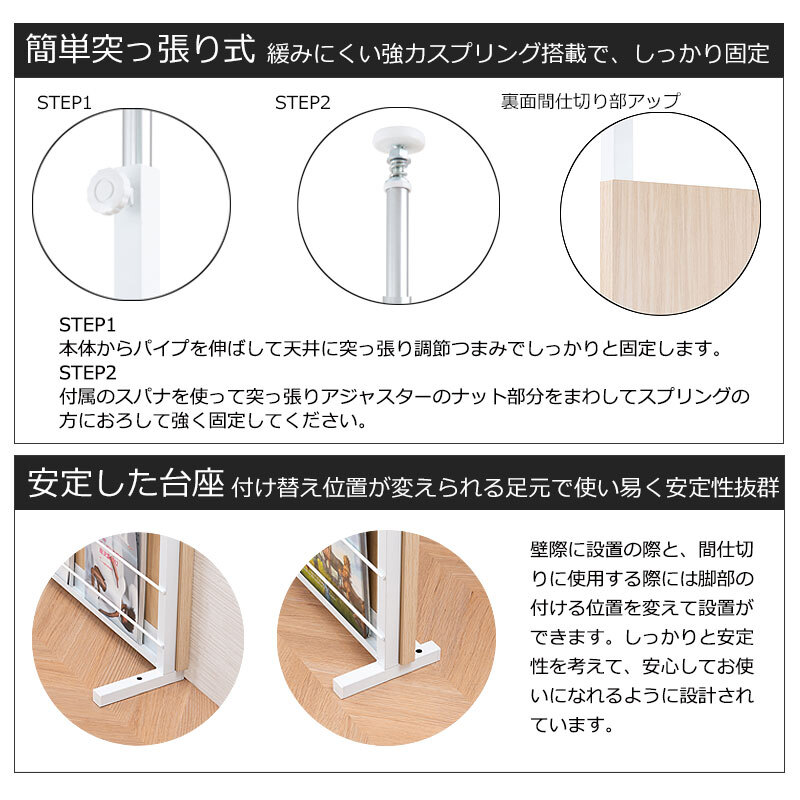 簡単突っ張り式 緩みにくい強力スプリング搭載で、しっかり固定

STEP1

STEP2

裏面間仕切り部アップ

STEP1
本体からパイプを伸ばして天井に突っ張り調節つまみでしっかりと固定します。
STEP2
付属のスパナを使って突っ張りアジャスターのナット部分をまわしてスプリングの方におろして強く固定してください。

安定した台座 付け替え位置が変えられる足元で使い易く安定性抜群

壁際に設置の際と、間仕切りに使用する際には脚部の付ける位置を変えて設置ができます。しっかりと安定性を考えて、安心してお使いになれるように設計されています。